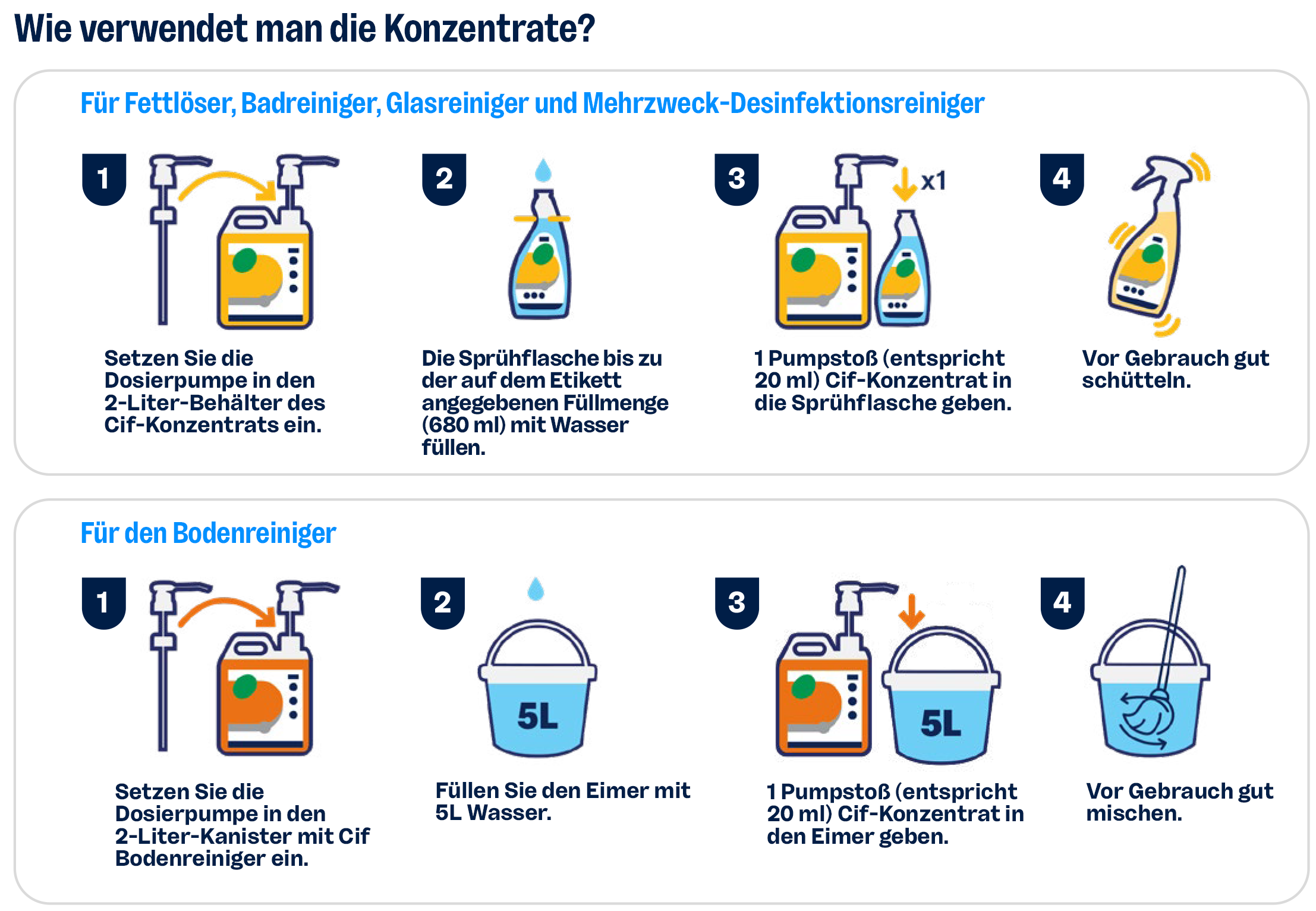 Wie verwendet man die Konzentrate?

Für Fettlöser, Badreiniger, Glasreiniger und Mehrzweck-Desinfektionsreiniger

1

Setzen Sie die Dosierpumpe in den 2-Liter-Behälter des Cif-Konzentrats ein.

2

Die Sprühflasche bis zu der auf dem Etikett angegebenen Füllmenge (680 ml) mit Wasser füllen.

3

x1

1 Pumpstoß (entspricht 20 ml) Cif-Konzentrat in die Sprühflasche geben.

4

Vor Gebrauch gut schütteln.

Für den Bodenreiniger

1

Setzen Sie die Dosierpumpe in den 2-Liter-Kanister mit Cif Bodenreiniger ein.

2

5L

Füllen Sie den Eimer mit 5L Wasser.

3

5L

1 Pumpstoß (entspricht 20 ml) Cif-Konzentrat in den Eimer geben.

4

Vor Gebrauch gut mischen.