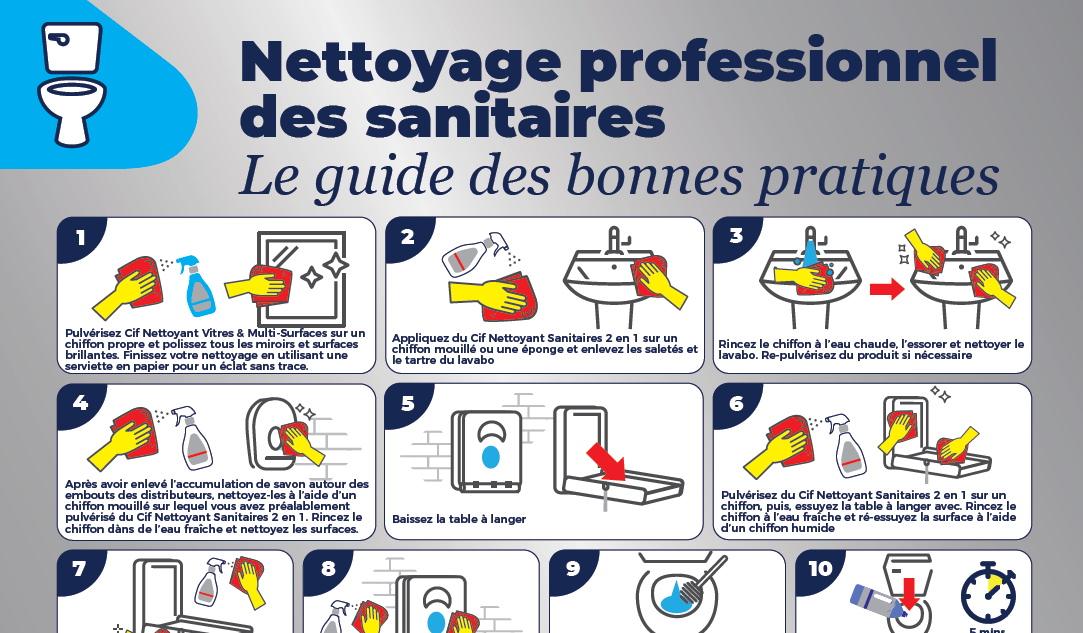 Nettoyage professionnel des sanitaires
Le guide des bonnes pratiques

1
Pulvérisez Cif Nettoyant Vitres & Multi-Surfaces sur un chiffon propre et polissez tous les miroirs et surfaces brillantes. Finissez votre nettoyage en utilisant une serviette en papier pour un éclat sans trace.

2
Appliquez du Cif Nettoyant Sanitaires 2 en 1 sur un chiffon mouillé ou une éponge et enlevez les saletés et le tartre du lavabo

3
Rincez le chiffon à l'eau chaude, l'essorer et nettoyer le lavabo. Re-pulvérisez du produit si nécessaire

4
Après avoir enlevé l'accumulation de savon autour des embouts des distributeurs, nettoyez-les à l'aide d'un chiffon mouillé sur lequel vous avez préalablement pulvérisé du Cif Nettoyant Sanitaires 2 en 1. Rincez le chiffon dans de l'eau fraîche et nettoyez les surfaces.

5
Baissez la table à langer

6
Pulvérisez du Cif Nettoyant Sanitaires 2 en 1 sur un chiffon, puis, essuyez la table à langer avec. Rincez le chiffon à l'eau fraîche et ré-essuyez la surface à l'aide d'un chiffon humide

7

8

9

10
5 mins