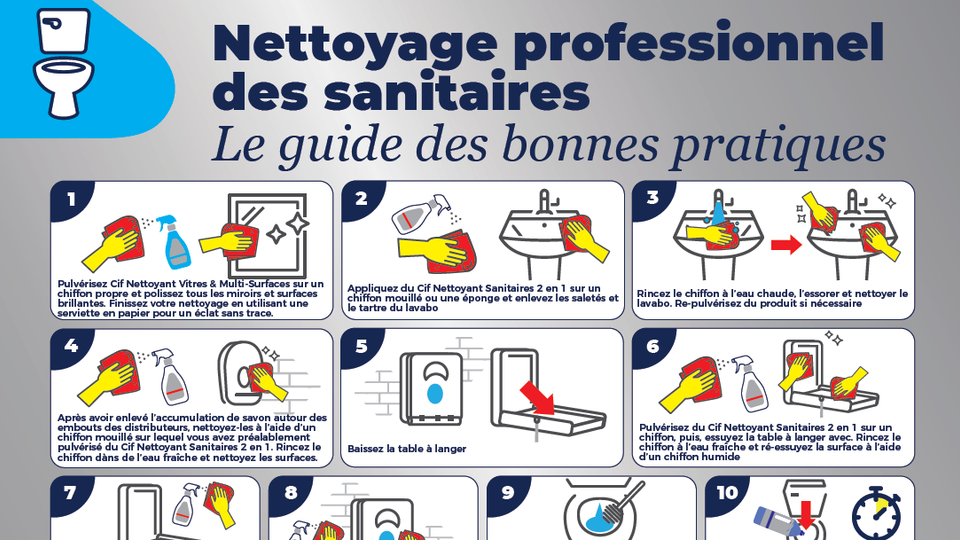 Nettoyage professionnel des sanitaires
Le guide des bonnes pratiques

1
Pulvérisez Cif Nettoyant Vitres & Multi-Surfaces sur un chiffon propre et polissez tous les miroirs et surfaces brillantes. Finissez votre nettoyage en utilisant une serviette en papier pour un éclat sans trace.

2
Appliquez du Cif Nettoyant Sanitaires 2 en 1 sur un chiffon mouillé ou une éponge et enlevez les saletés et le tartre du lavabo

3
Rincez le chiffon à l'eau chaude, l'essorer et nettoyer le lavabo. Re-pulvérisez du produit si nécessaire

4
Après avoir enlevé l'accumulation de savon autour des embouts des distributeurs, nettoyez-les à l'aide d'un chiffon mouillé sur lequel vous avez préalablement pulvérisé du Cif Nettoyant Sanitaires 2 en 1. Rincez le chiffon dans de l'eau fraîche et nettoyez les surfaces.

5
Baissez la table à langer

6
Pulvérisez du Cif Nettoyant Sanitaires 2 en 1 sur un chiffon, puis, essuyez la table à langer avec. Rincez le chiffon à l'eau fraîche et ré-essuyez la surface à l'aide d'un chiffon humide

7

8

9

10