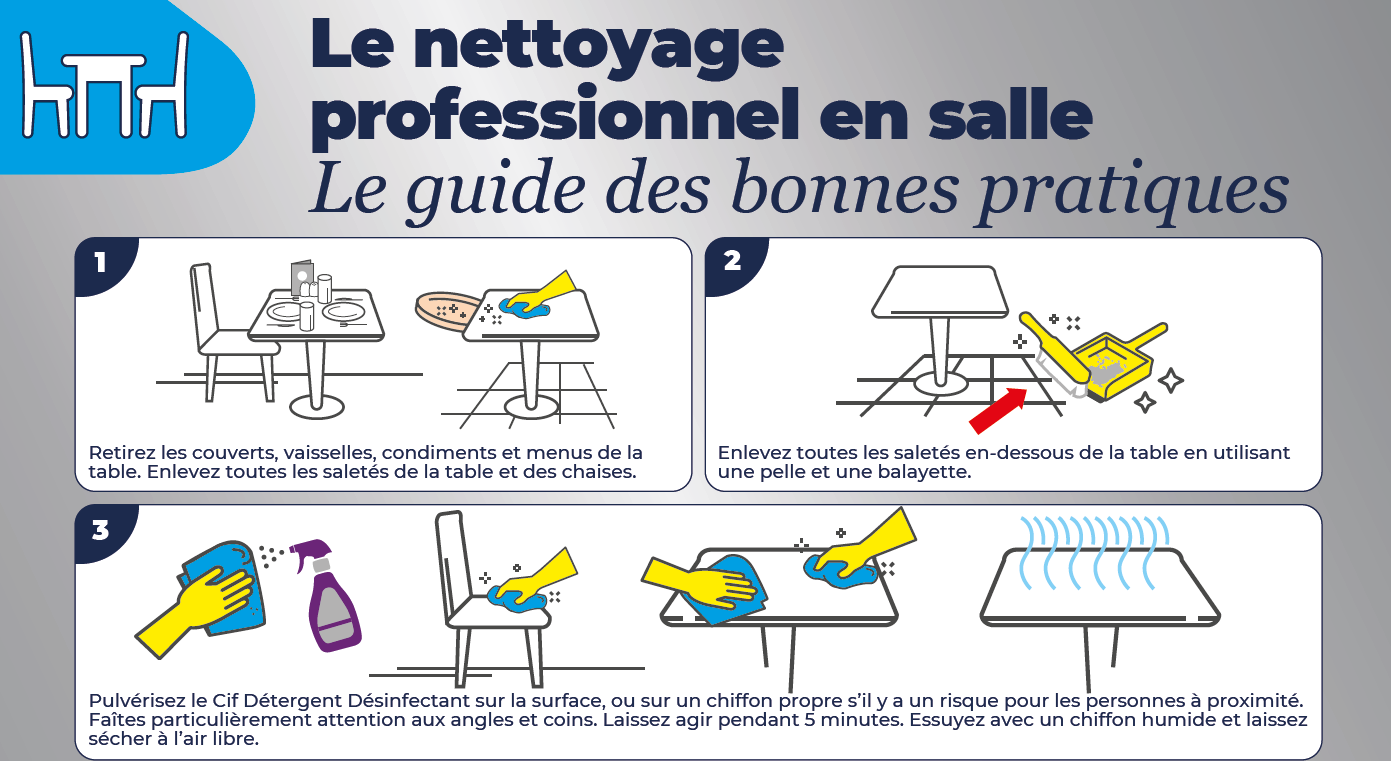 Le nettoyage professionnel en salle
Le guide des bonnes pratiques

1
Retirez les couverts, vaisselles, condiments et menus de la table. Enlevez toutes les saletés de la table et des chaises.

2
Enlevez toutes les saletés en-dessous de la table en utilisant une pelle et une balayette.

3
Pulvérisez le Cif Détergent Désinfectant sur la surface, ou sur un chiffon propre s'il y a un risque pour les personnes à proximité. Faîtes particulièrement attention aux angles et coins. Laissez agir pendant 5 minutes. Essuyez avec un chiffon humide et laissez sécher à l'air libre.