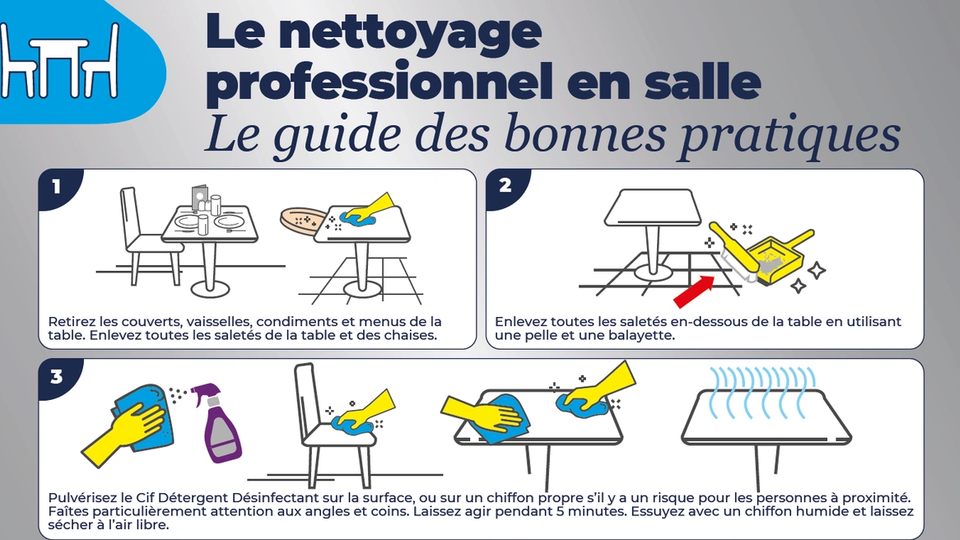 Le nettoyage professionnel en salle
Le guide des bonnes pratiques

1
Retirez les couverts, vaisselles, condiments et menus de la table. Enlevez toutes les saletés de la table et des chaises.

2
Enlevez toutes les saletés en-dessous de la table en utilisant une pelle et une balayette.

3
Pulvérisez le Cif Détergent Désinfectant sur la surface, ou sur un chiffon propre s'il y a un risque pour les personnes à proximité. Faîtes particulièrement attention aux angles et coins. Laissez agir pendant 5 minutes. Essuyez avec un chiffon humide et laissez sécher à l'air libre.