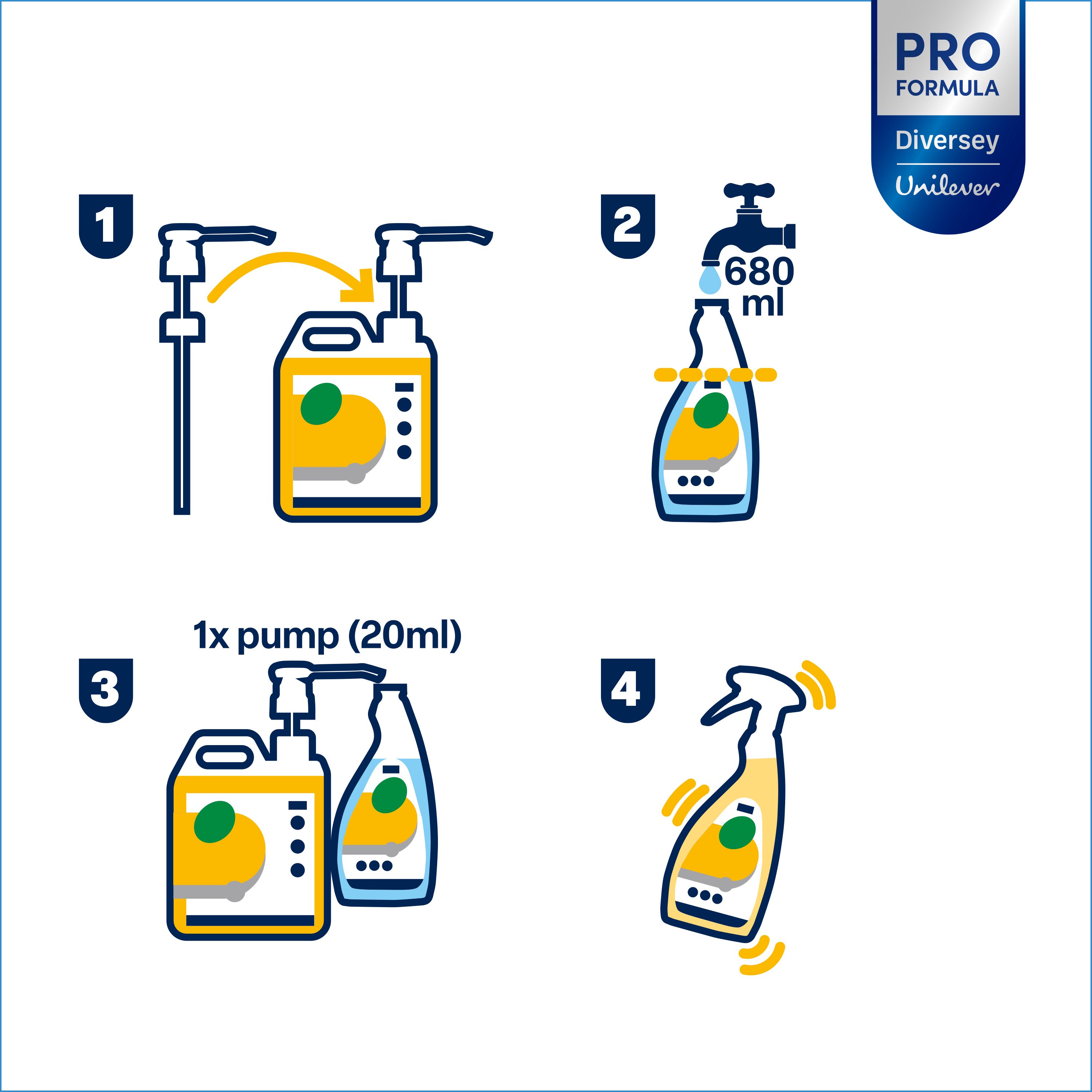 PRO FORMULA
Diversey
Unilever

1

2

680 ml

1x pump (20ml)

3

4