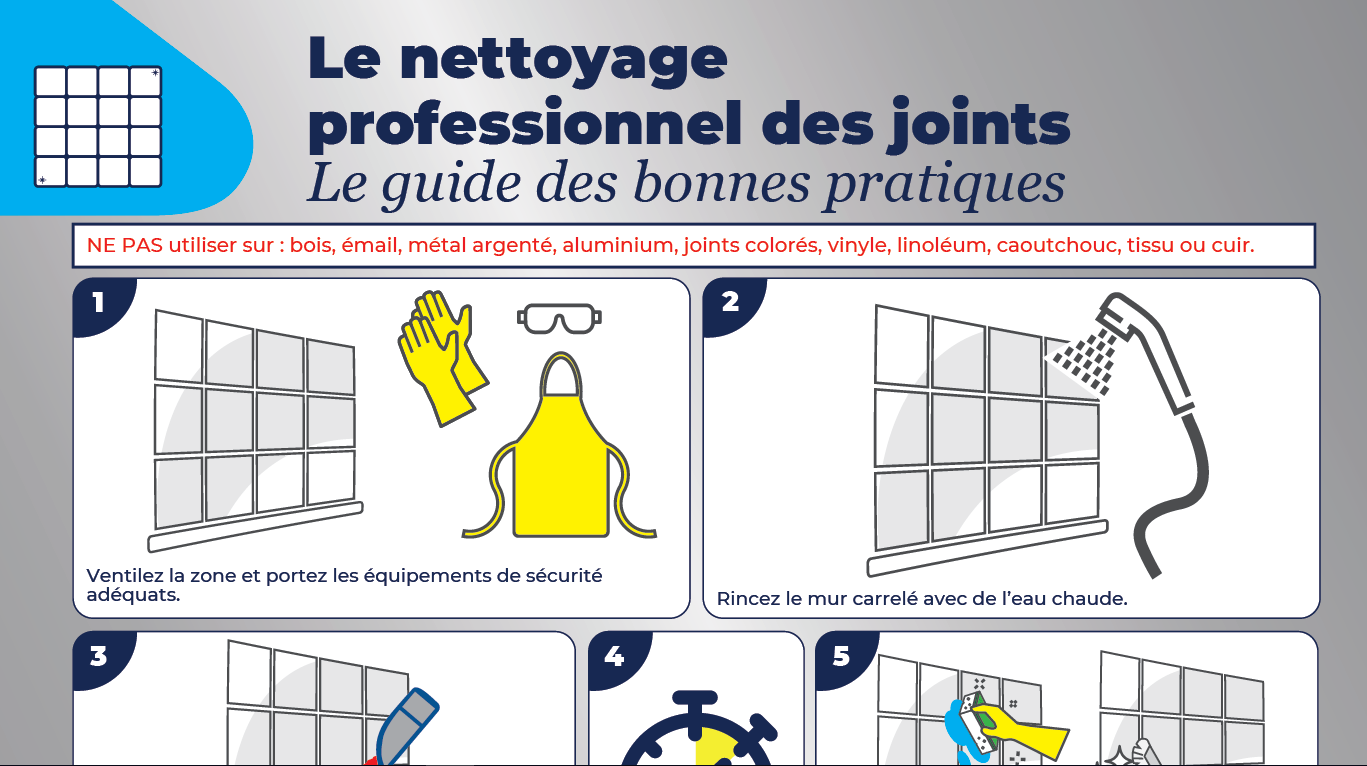 Le nettoyage professionnel des joints
Le guide des bonnes pratiques

NE PAS utiliser sur : bois, émail, métal argenté, aluminium, joints colorés, vinyle, linoléum, caoutchouc, tissu ou cuir.

1
Ventilez la zone et portez les équipements de sécurité adéquats.

2
Rincez le mur carrelé avec de l'eau chaude.

3

4

5