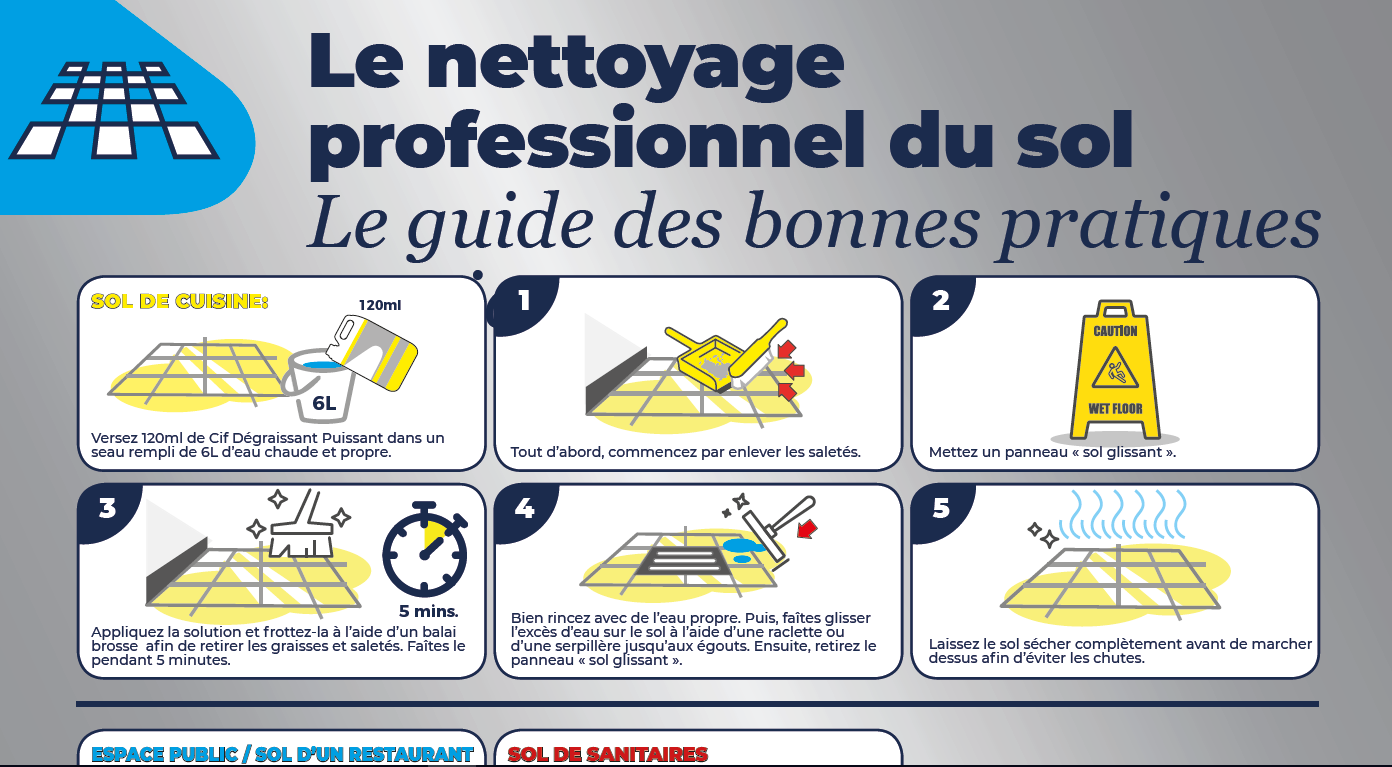 Le nettoyage professionnel du sol
Le guide des bonnes pratiques

SOL DE CUISINE:
120ml
6L
Versez 120ml de Cif Dégraissant Puissant dans un seau rempli de 6L d'eau chaude et propre.

1
Tout d'abord, commencez par enlever les saletés.

2
CAUTION
WET FLOOR
Mettez un panneau « sol glissant ».

3
5 mins.
Appliquez la solution et frottez-la à l'aide d'un balai brosse afin de retirer les graisses et saletés. Faîtes le pendant 5 minutes.

4
Bien rincez avec de l'eau propre. Puis, faîtes glisser l'excès d'eau sur le sol à l'aide d'une raclette ou d'une serpillère jusqu'aux égouts. Ensuite, retirez le panneau « sol glissant ».

5
Laissez le sol sécher complètement avant de marcher dessus afin d'éviter les chutes.

ESPACE PUBLIC / SOL D'UN RESTAURANT
SOL DE SANITAIRES