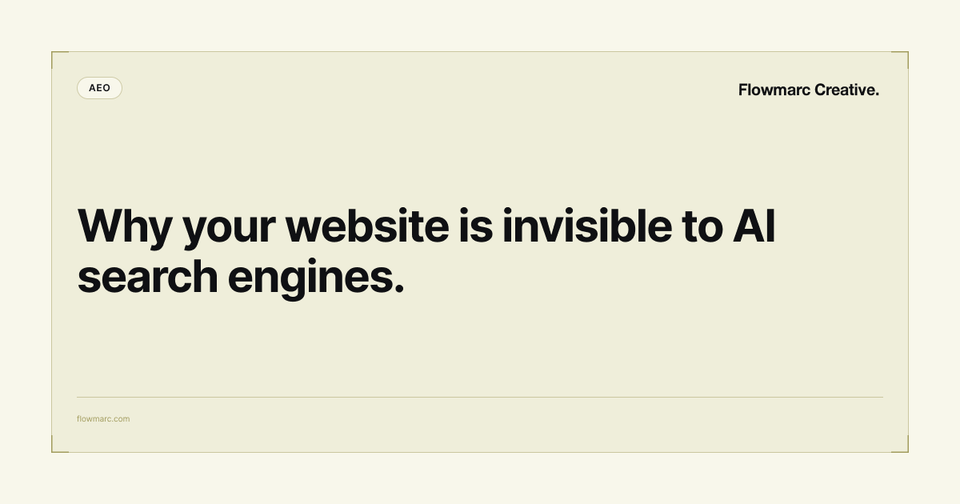 AEO

Flowmarc Creative.

Why your website is invisible to AI search engines.

flowmarc.com