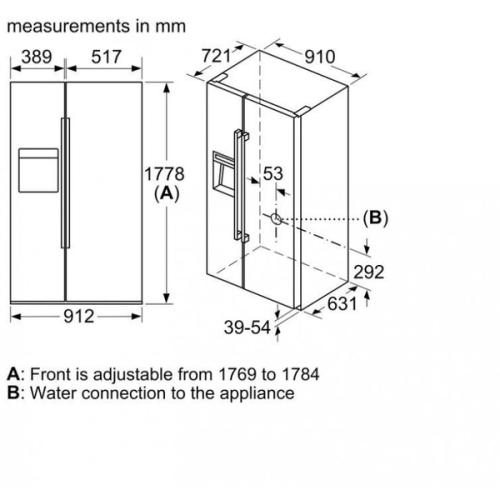 measurements in mm

389
517
1778
(A)
912

721
910
53
(B)
292
631
39-54

A: Front is adjustable from 1769 to 1784
B: Water connection to the appliance