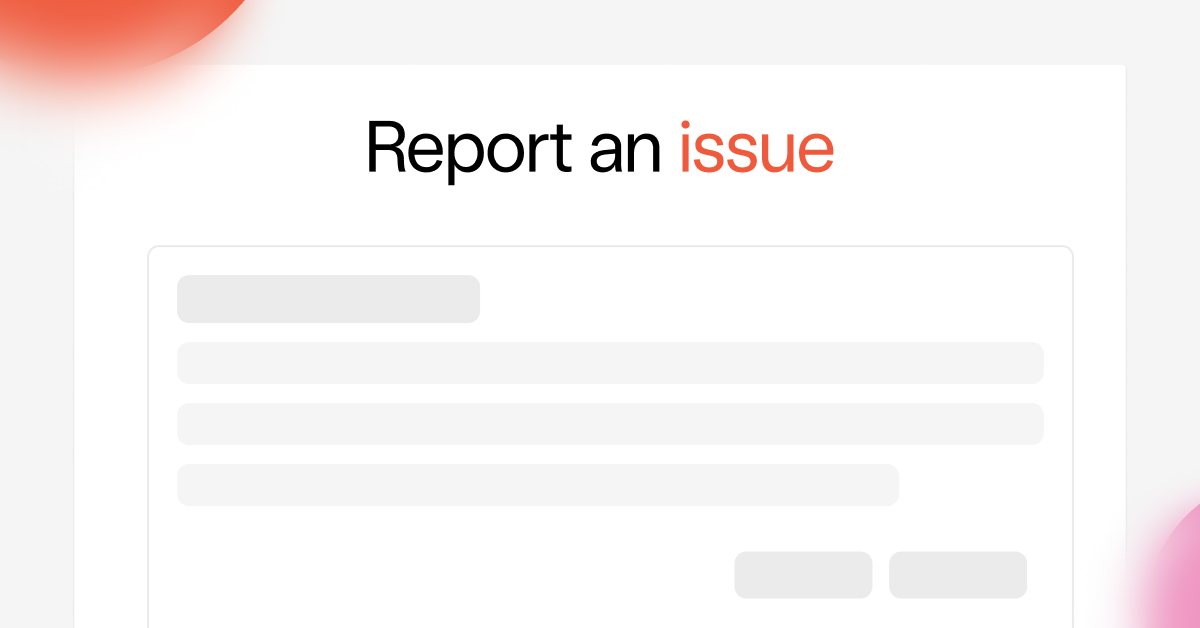 Report an issue