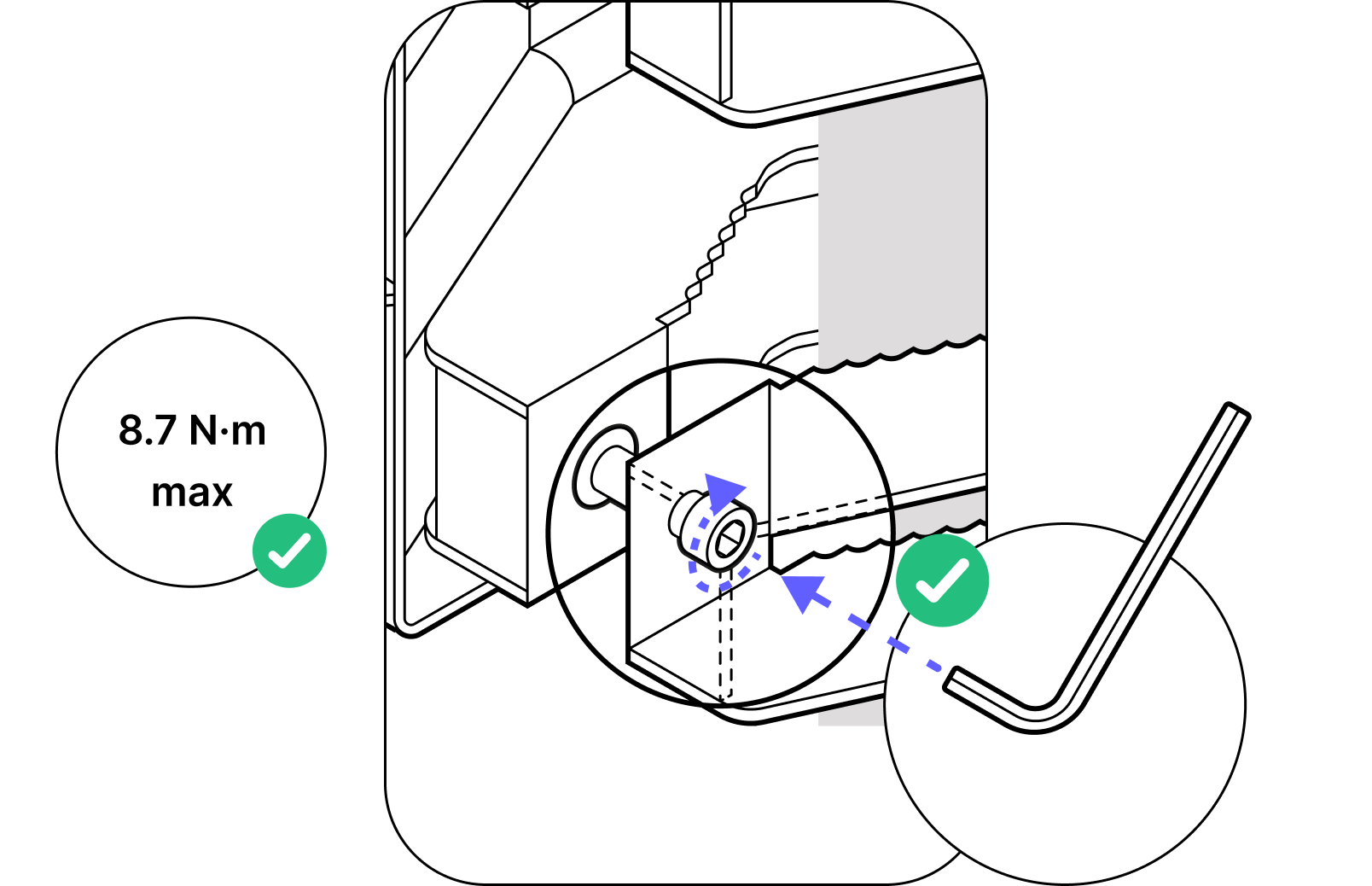 8.7 N·m
max