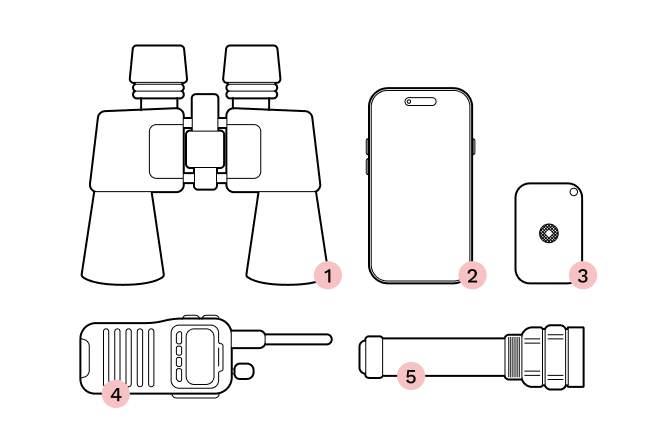 1
2
3
4
5