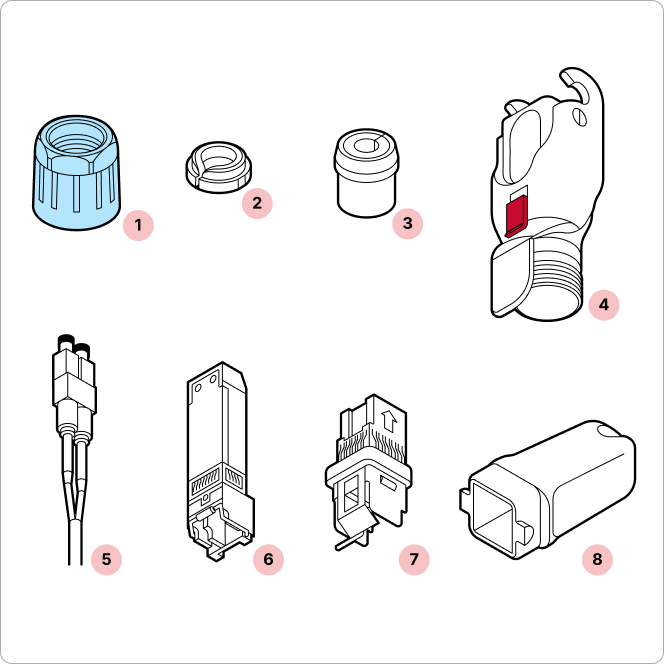 1
2
3
4
5
6
7
8