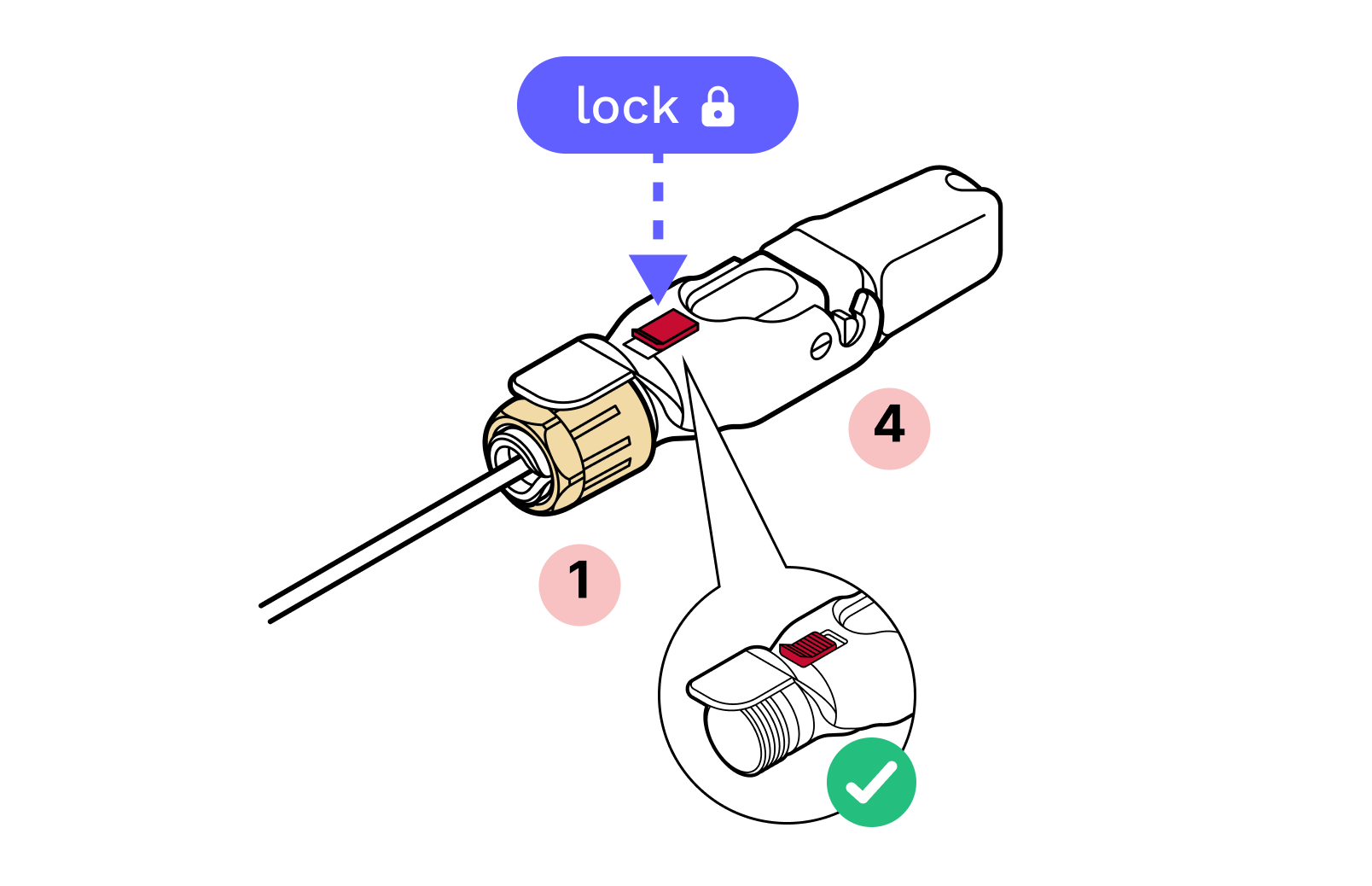 lock

4

1