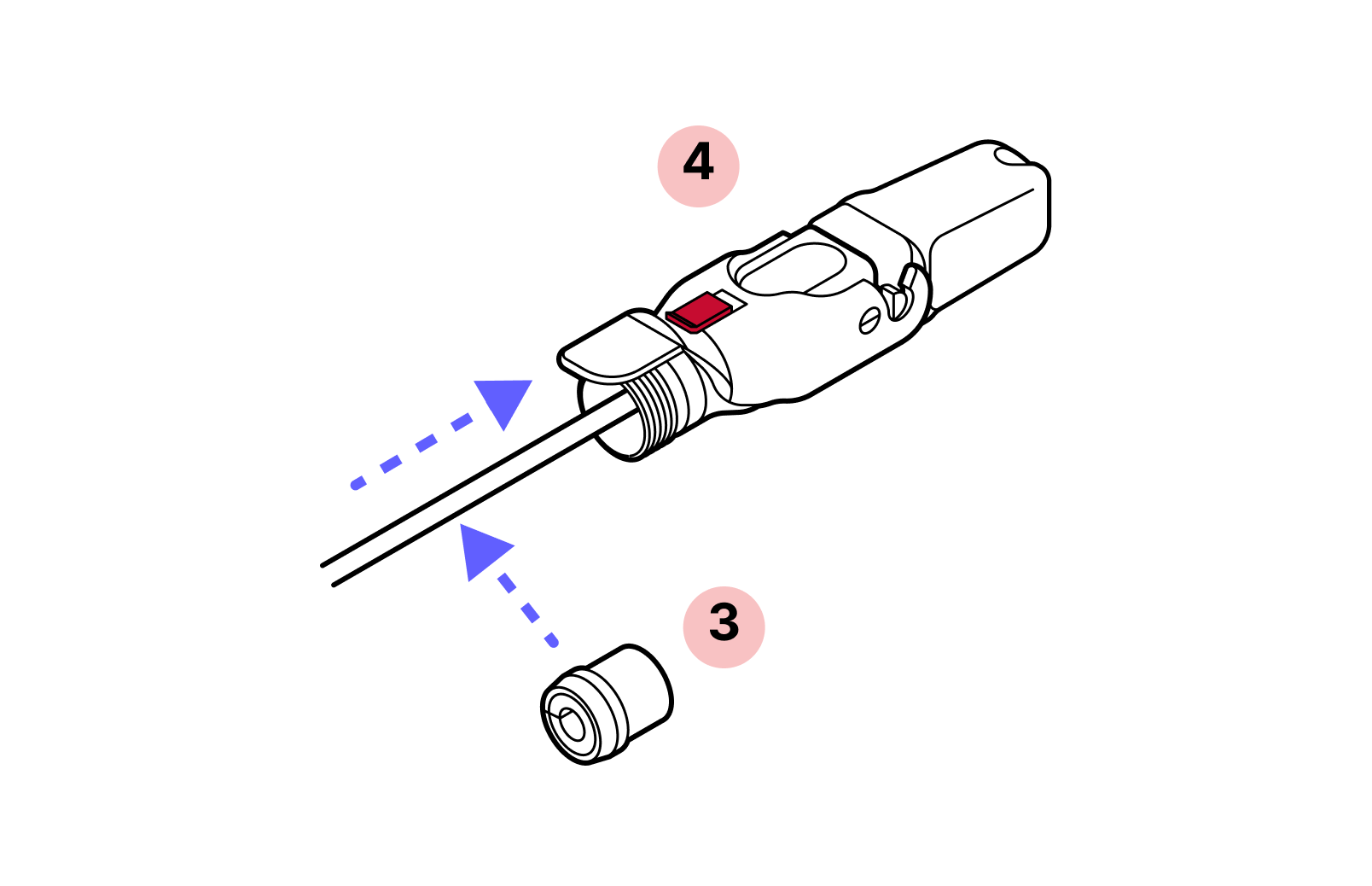 4

3