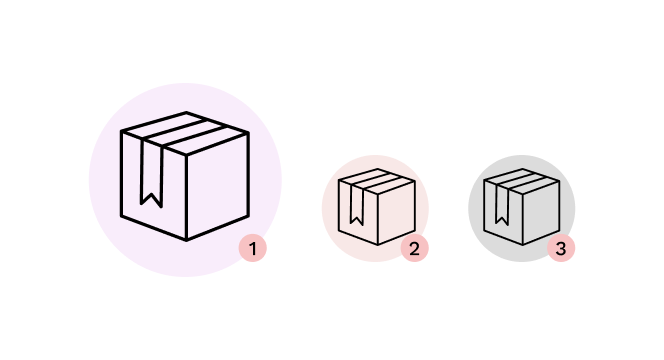 1
2
3