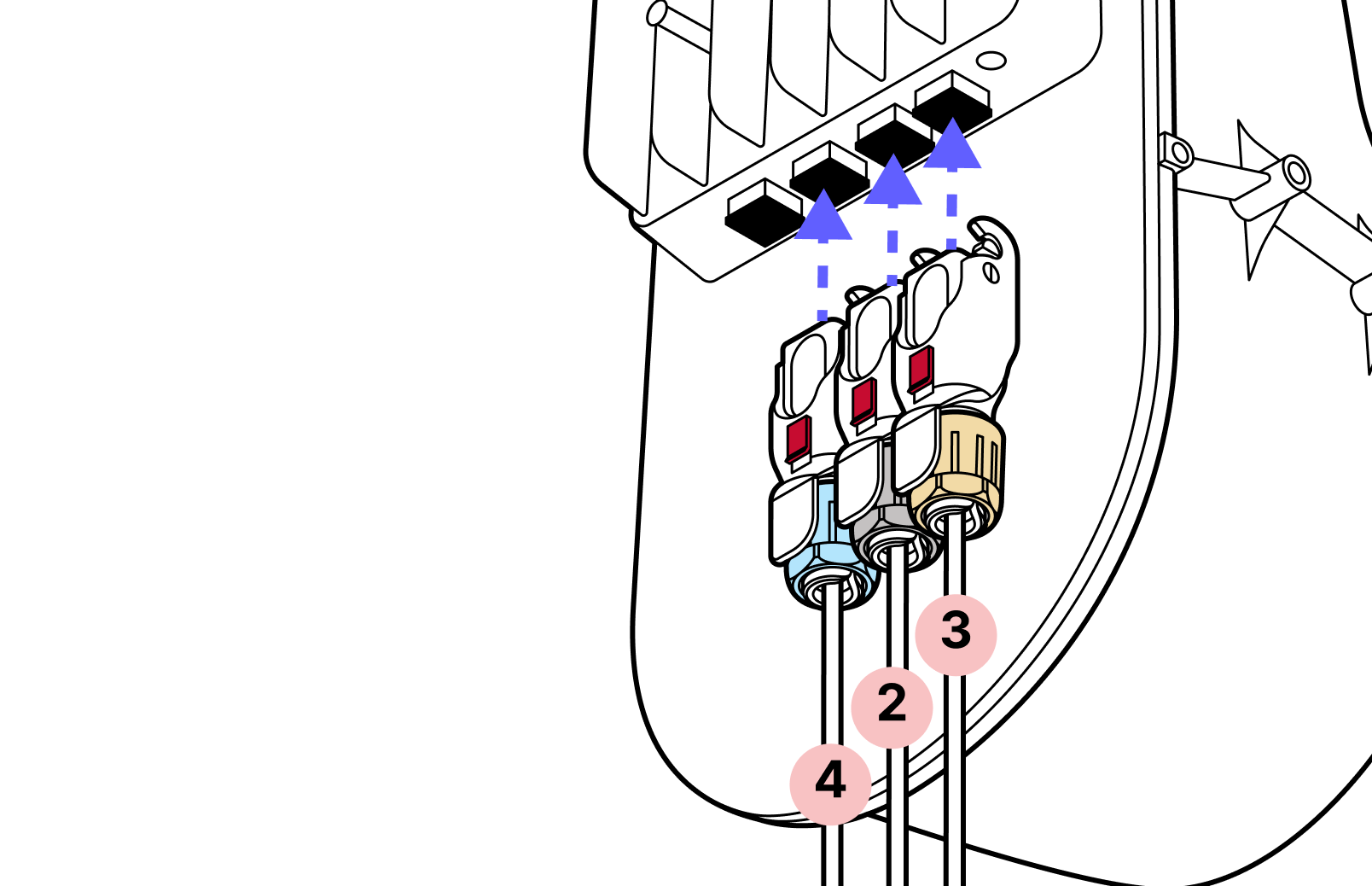 3
2
4