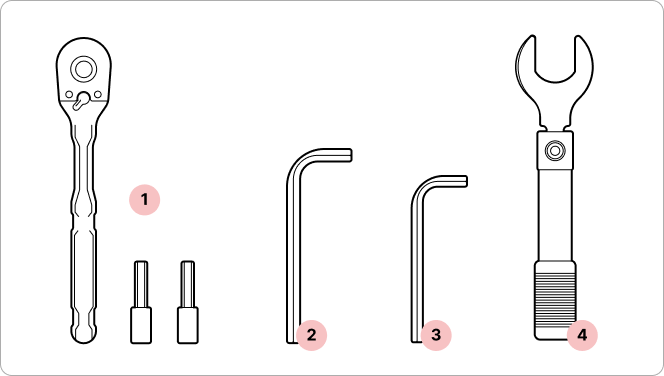 1
2
3
4