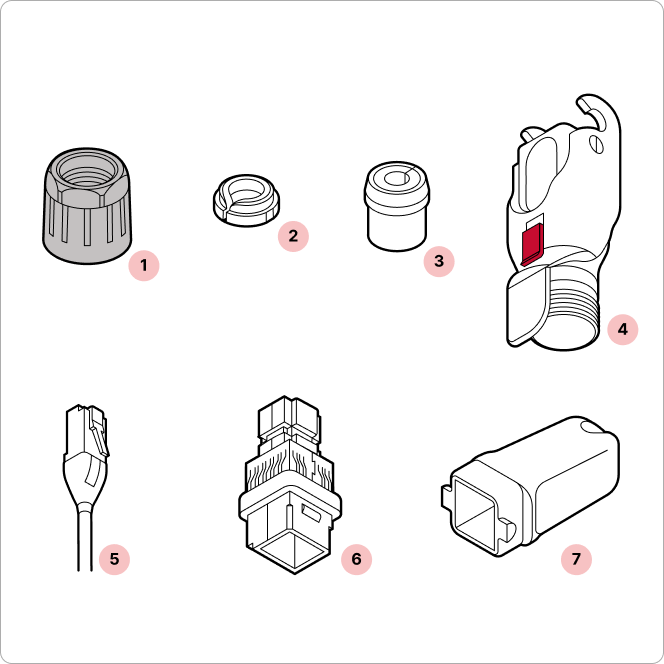 1

2

3

4

5

6

7