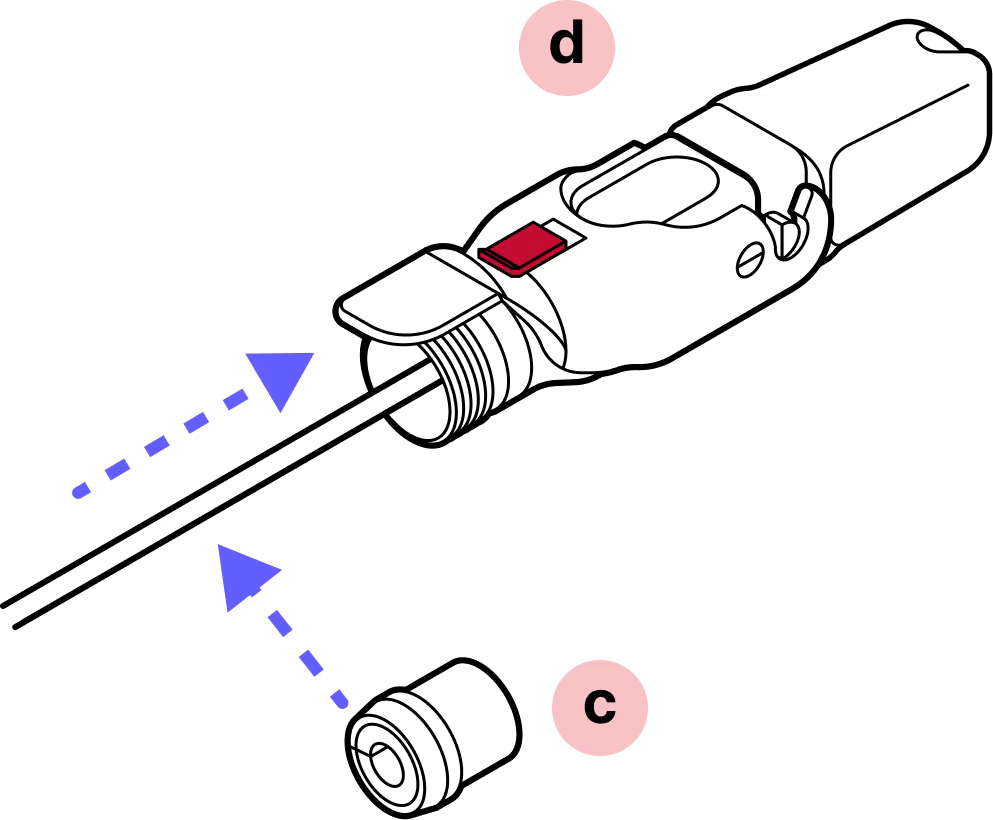 d

c