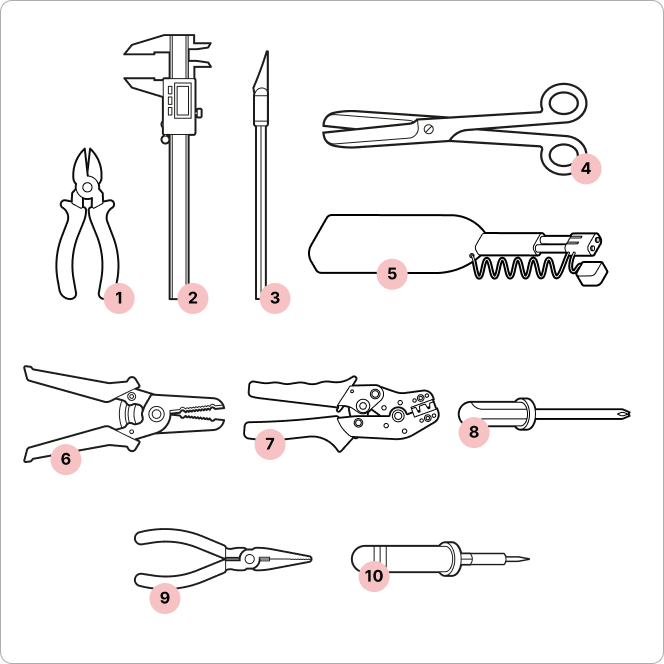 1
2
3
4
5
6
7
8
9
10