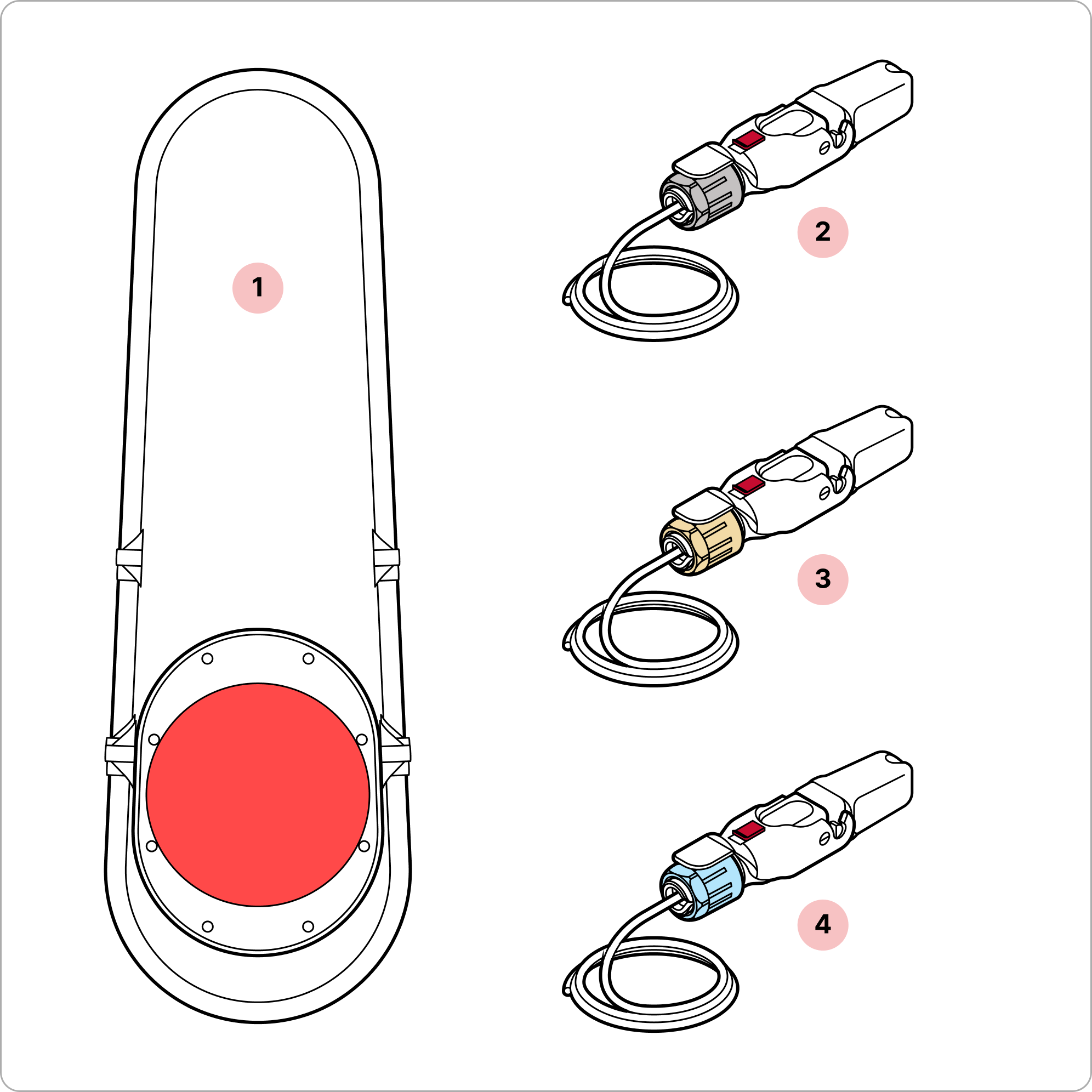 1

2

3

4