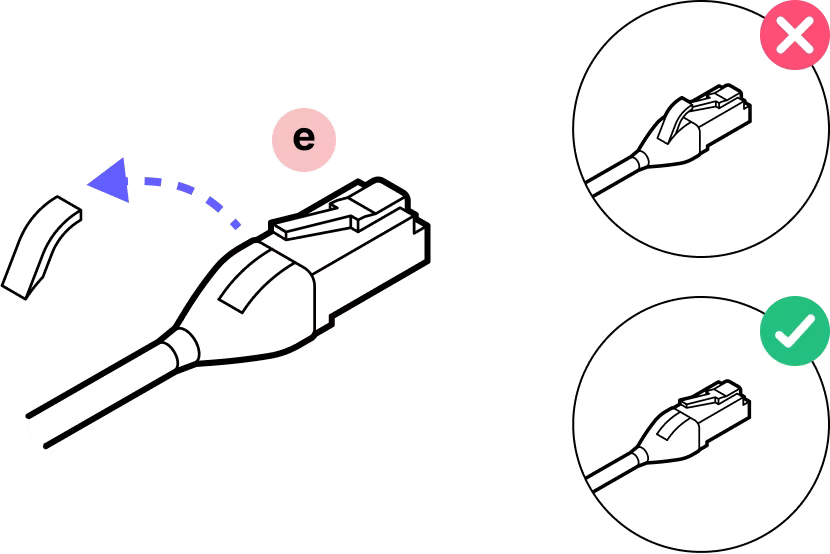 e