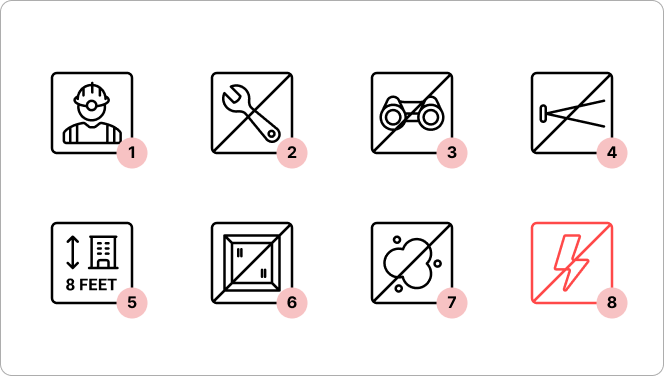 1

2

3

4

8 FEET
5

6

7

8