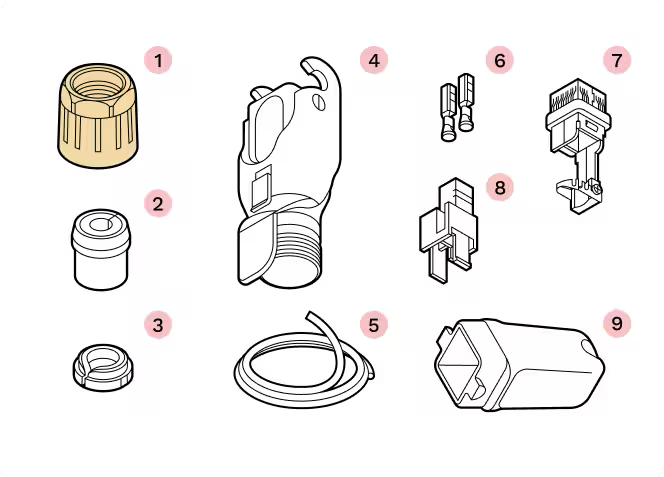 1
2
3
4
5
6
7
8
9