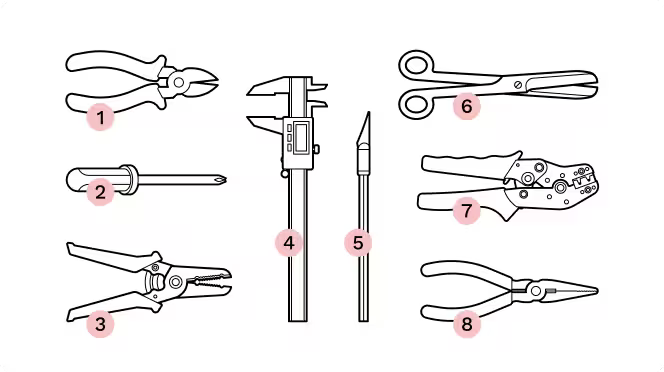 1
2
3
4
5
6
7
8