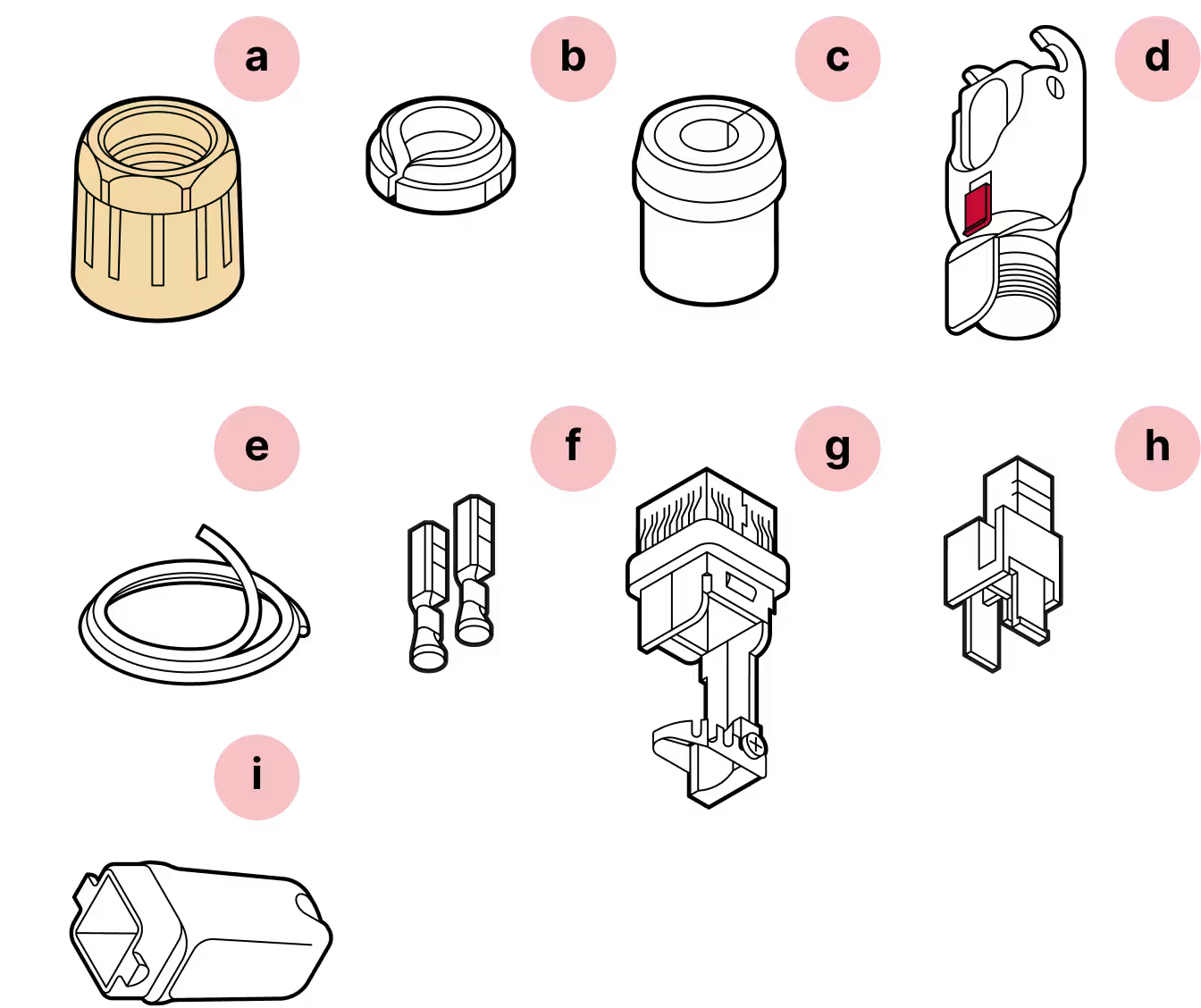 a

b

c

d

e

f

g

h

i