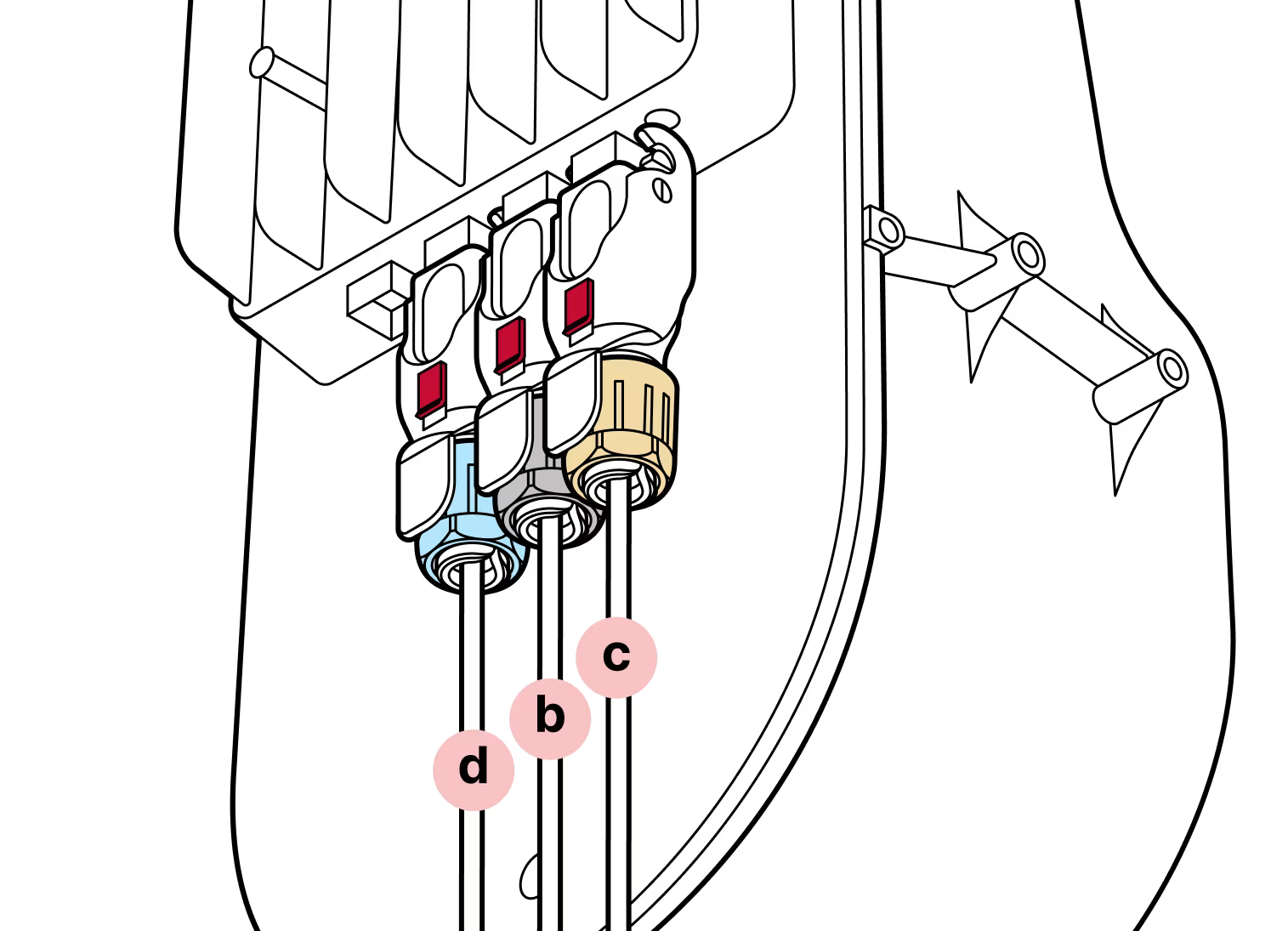 c
b
d