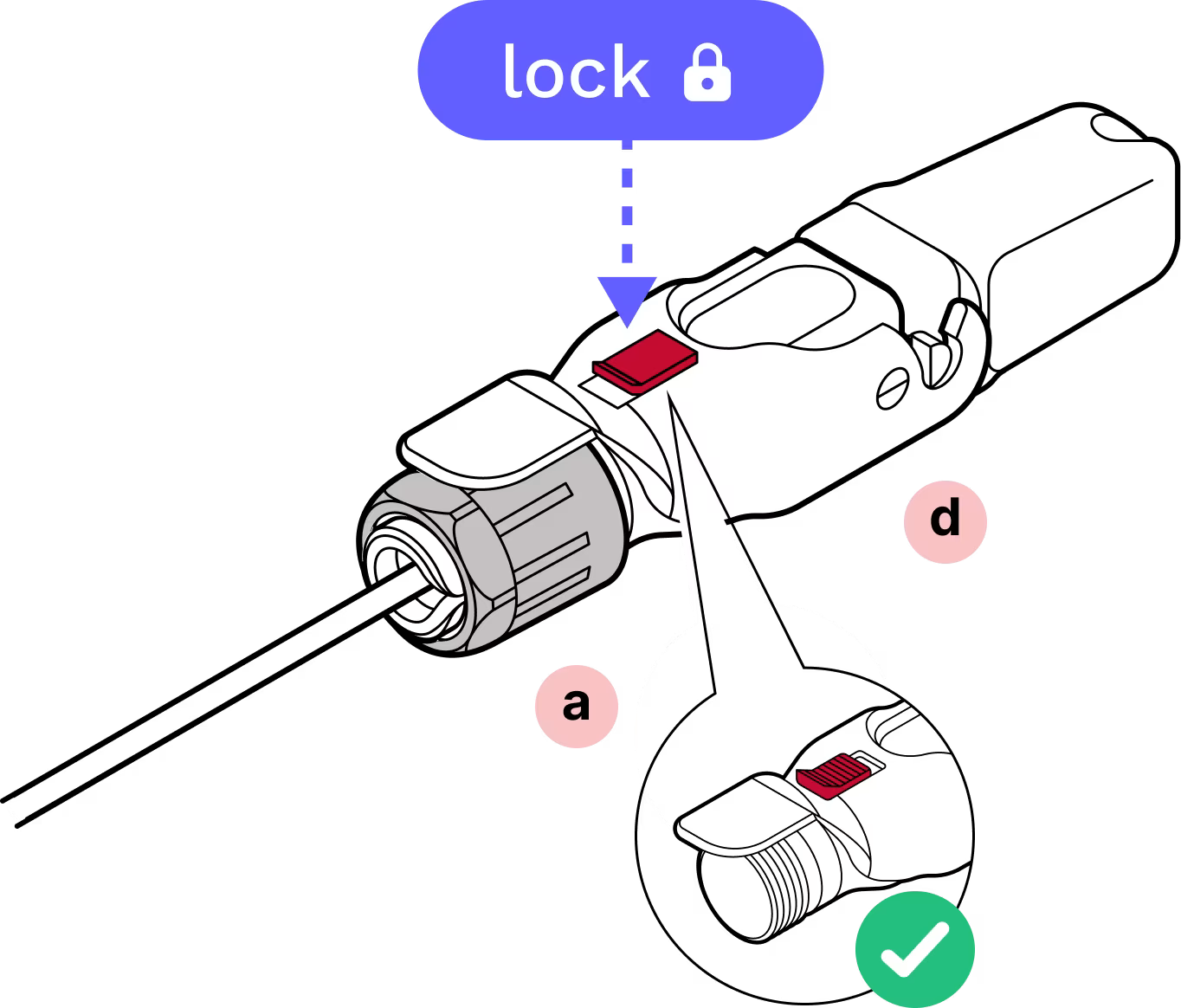 lock

d

a