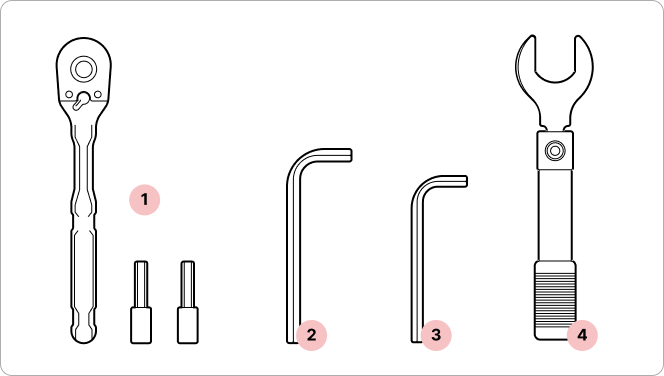 1
2
3
4