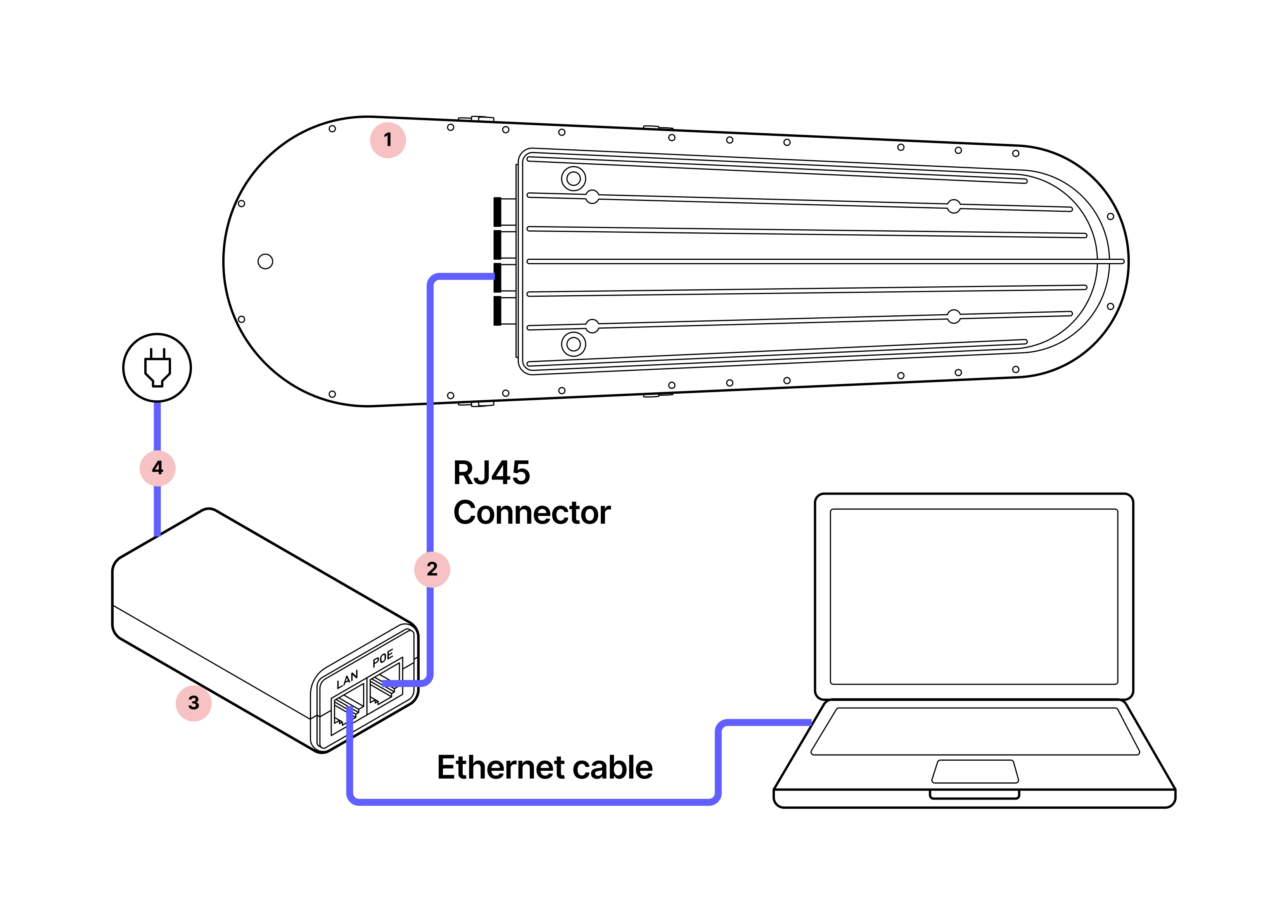 1

4

RJ45
Connector

2

LAN POE

3

Ethernet cable