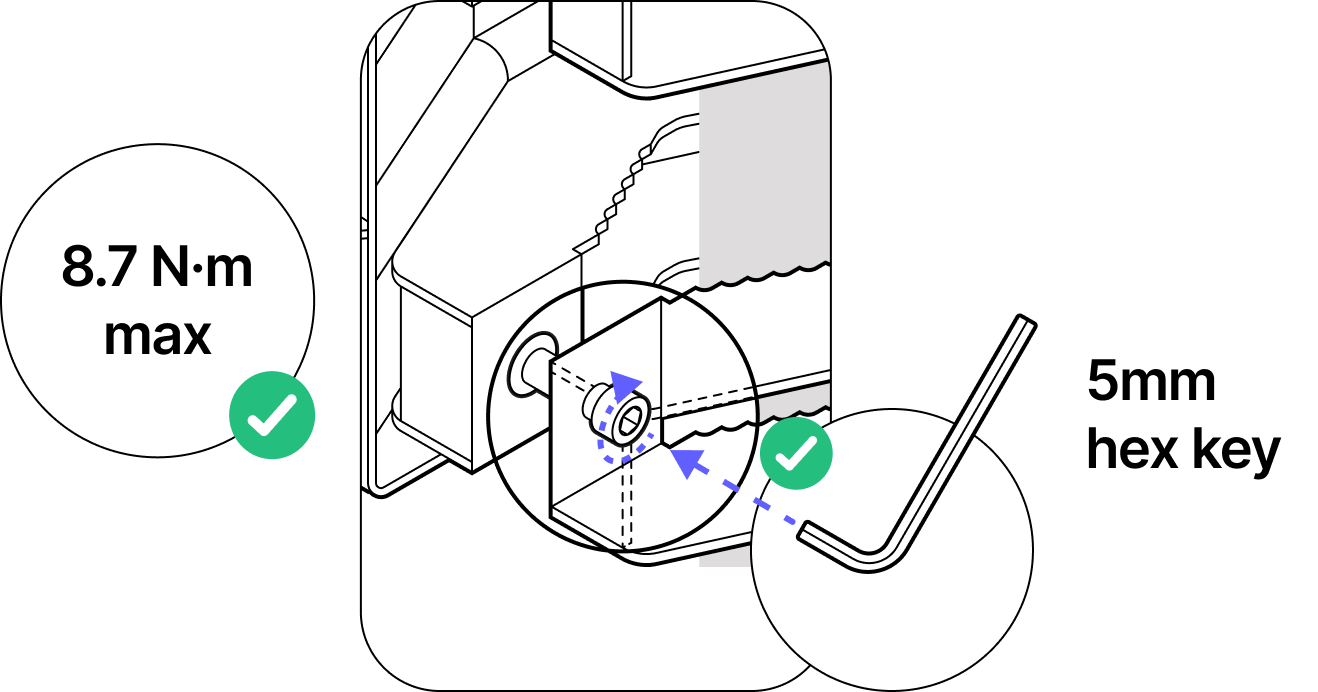 8.7 N·m max

5mm hex key