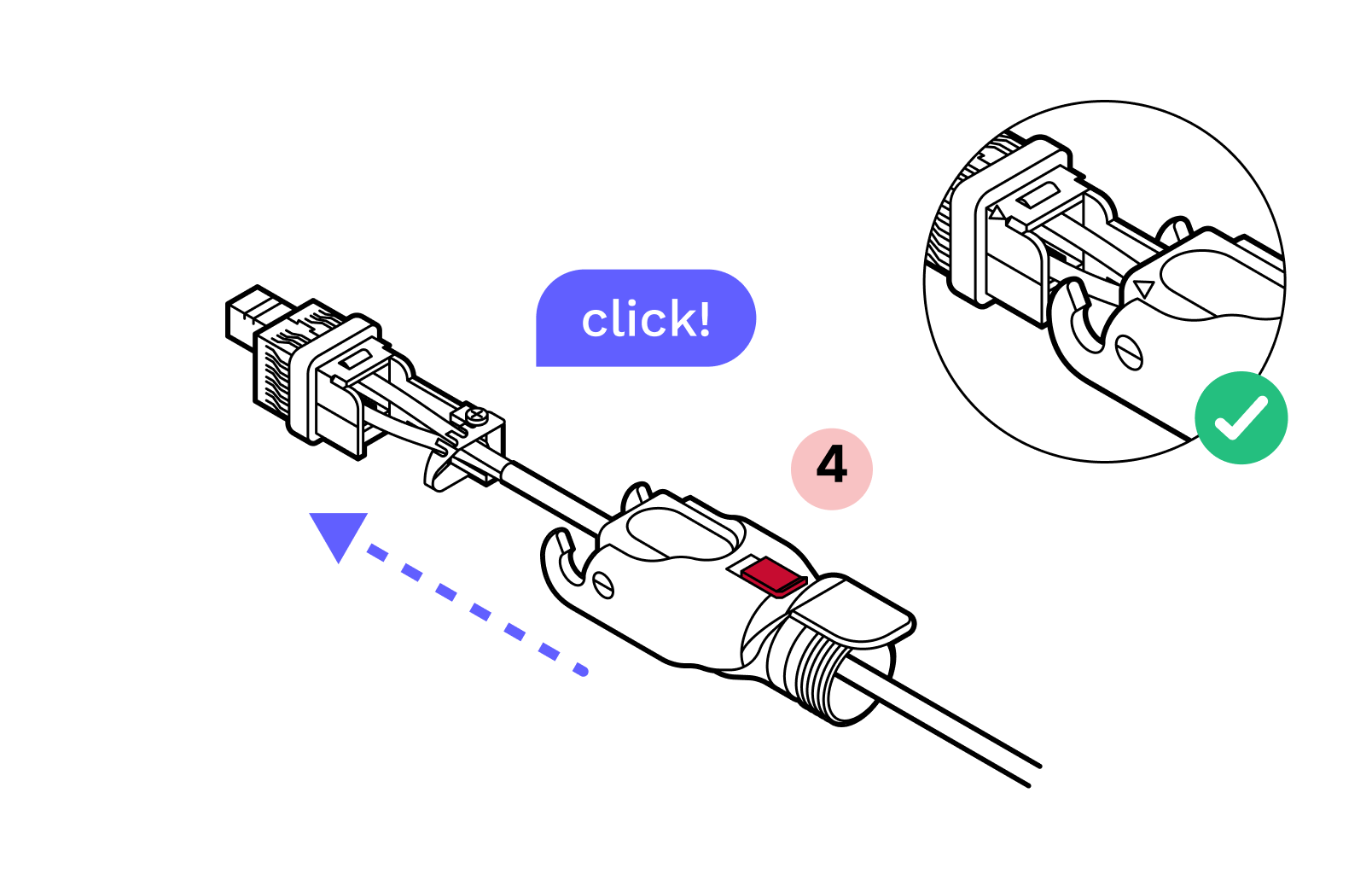 click!

4