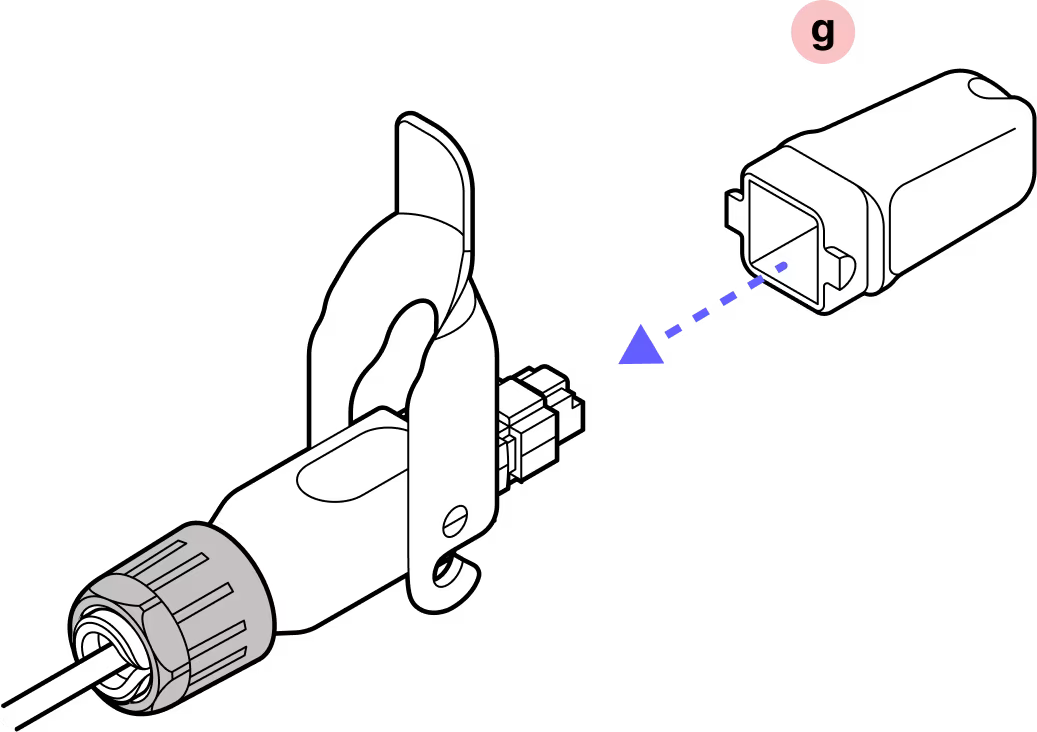 g