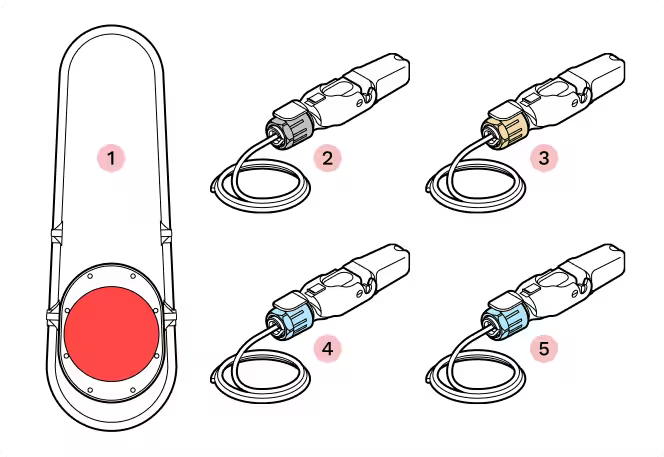 1

2

3

4

5