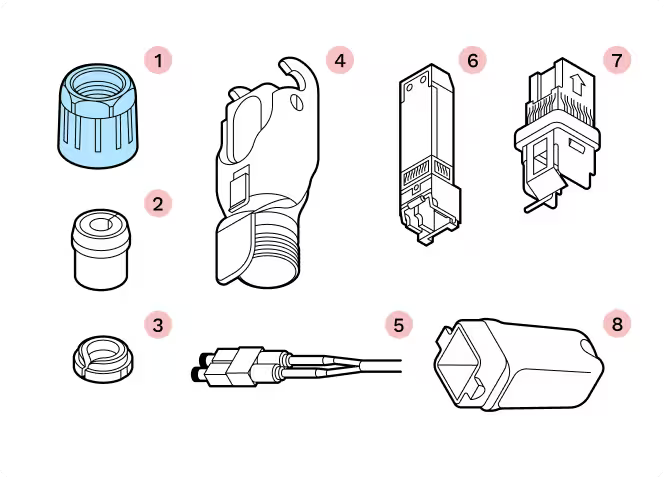 1
4
6
7
2
3
5
8