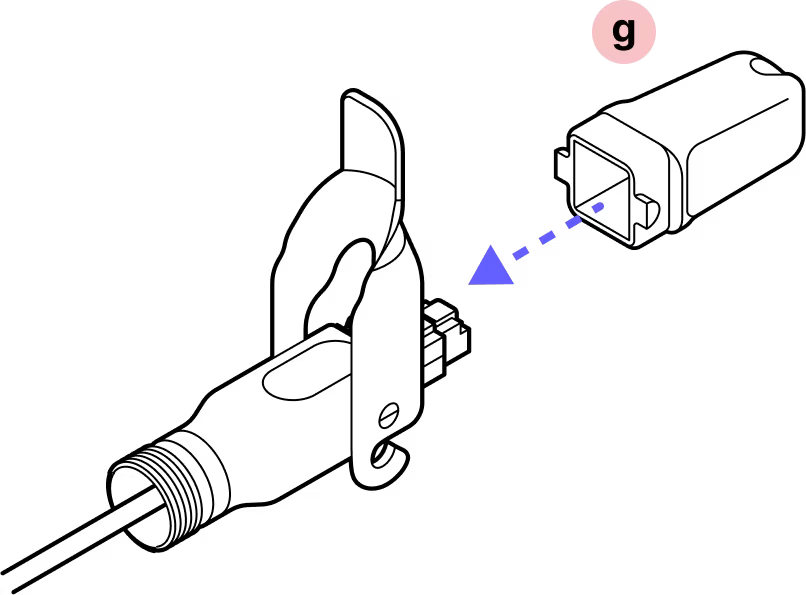 g