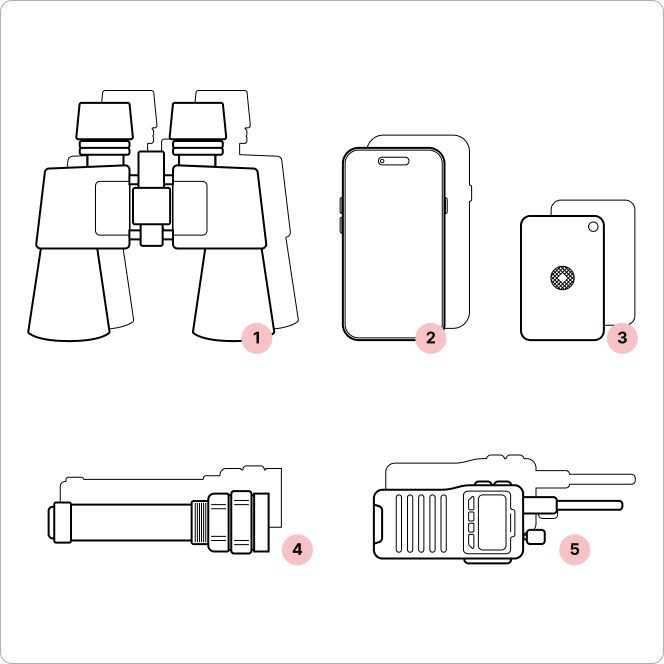 1
2
3
4
5