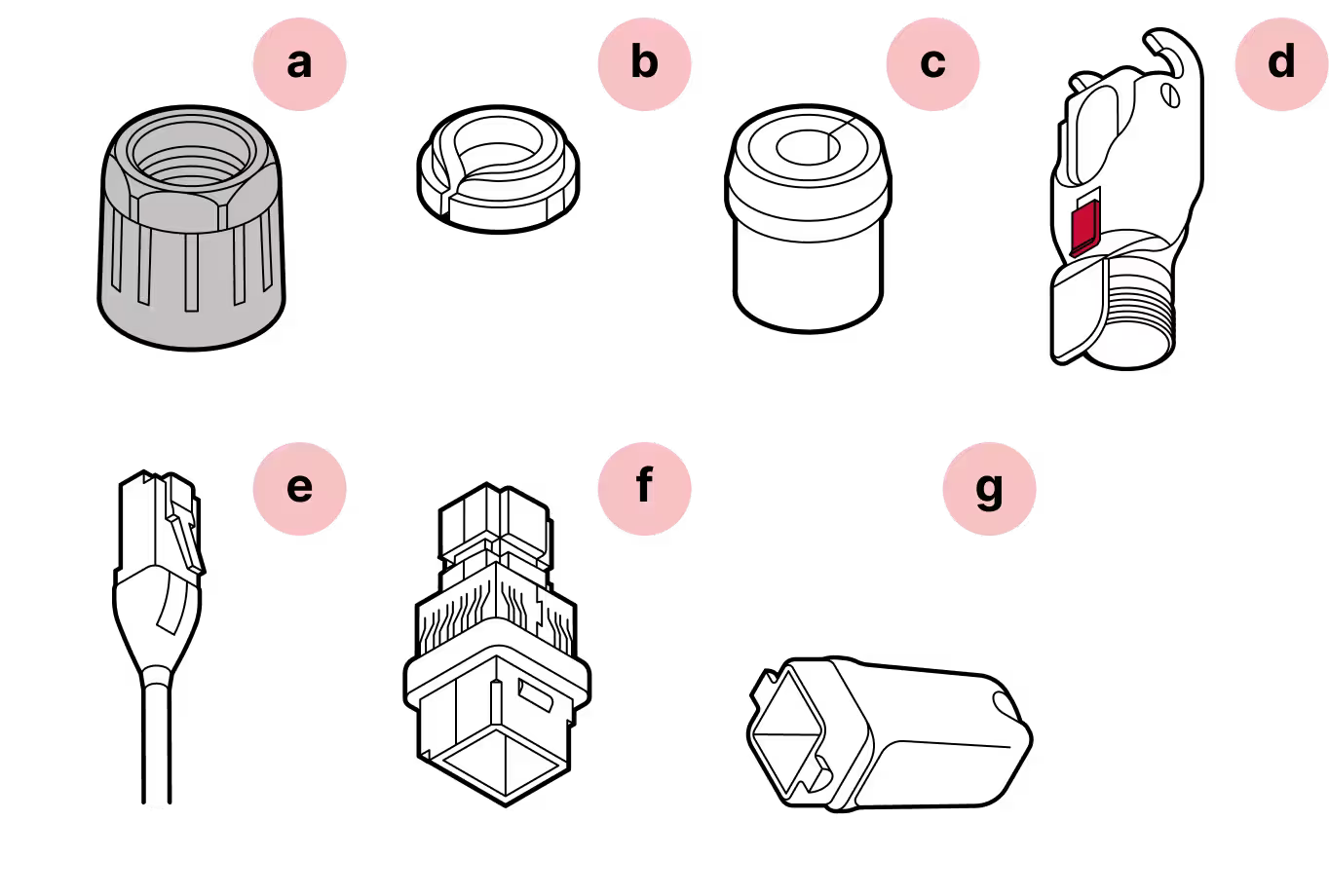 a
b
c
d
e
f
g