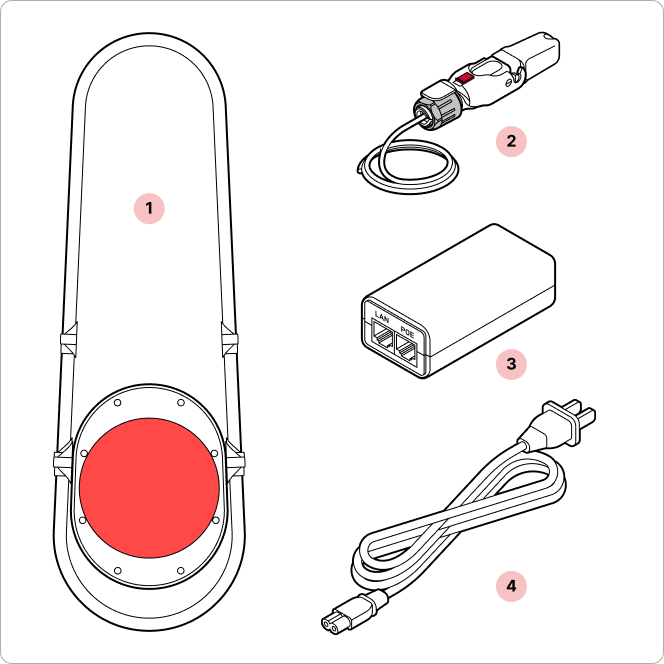 1

2

LAN POE

3

4