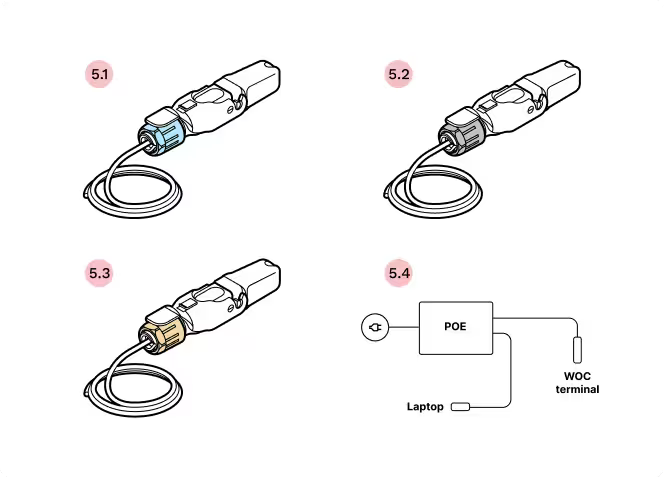 5.1

5.2

5.3

5.4

POE

WOC terminal

Laptop