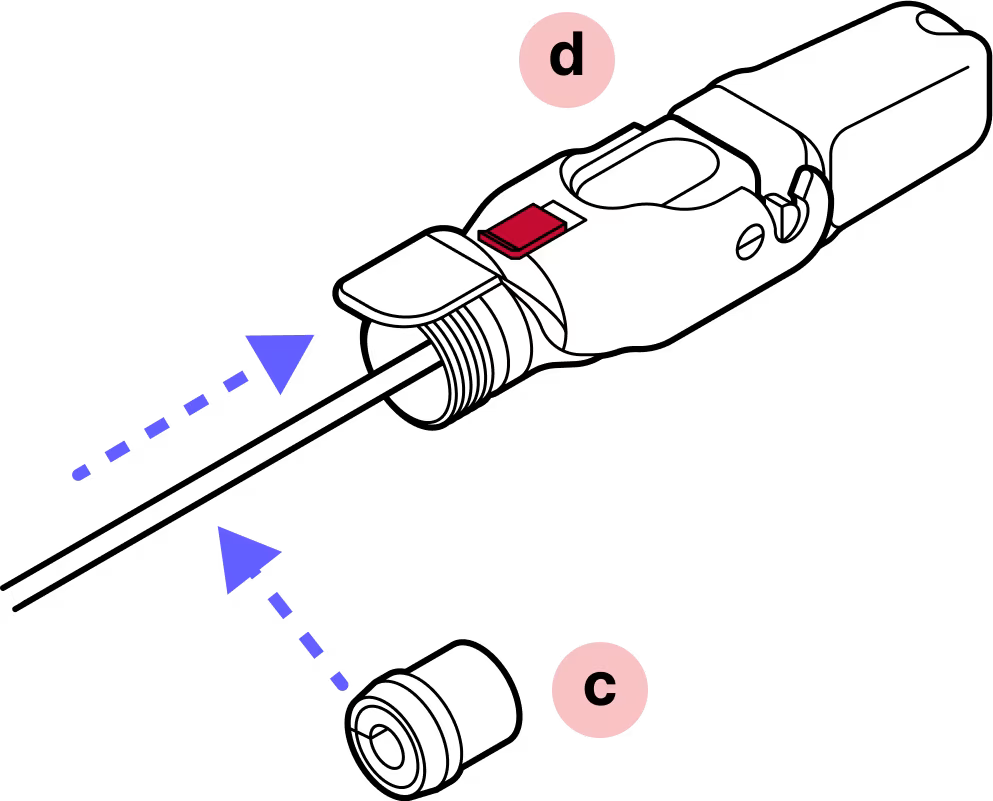 d

c