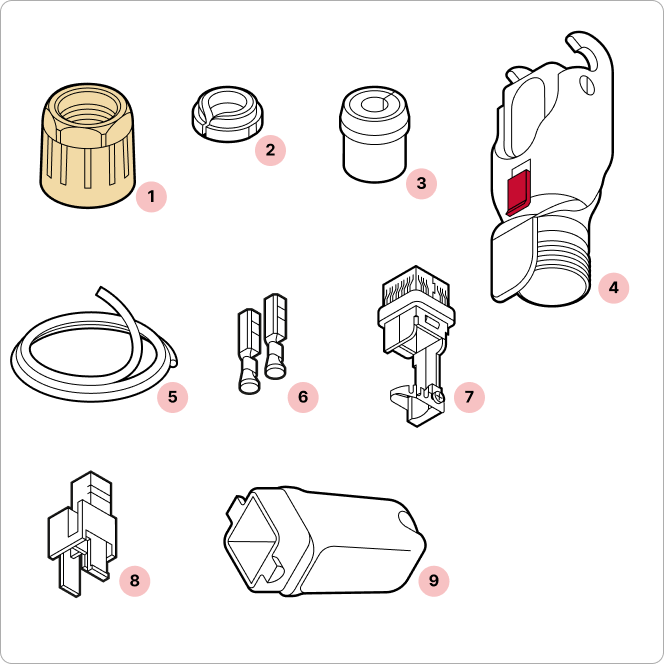 1
2
3
4
5
6
7
8
9