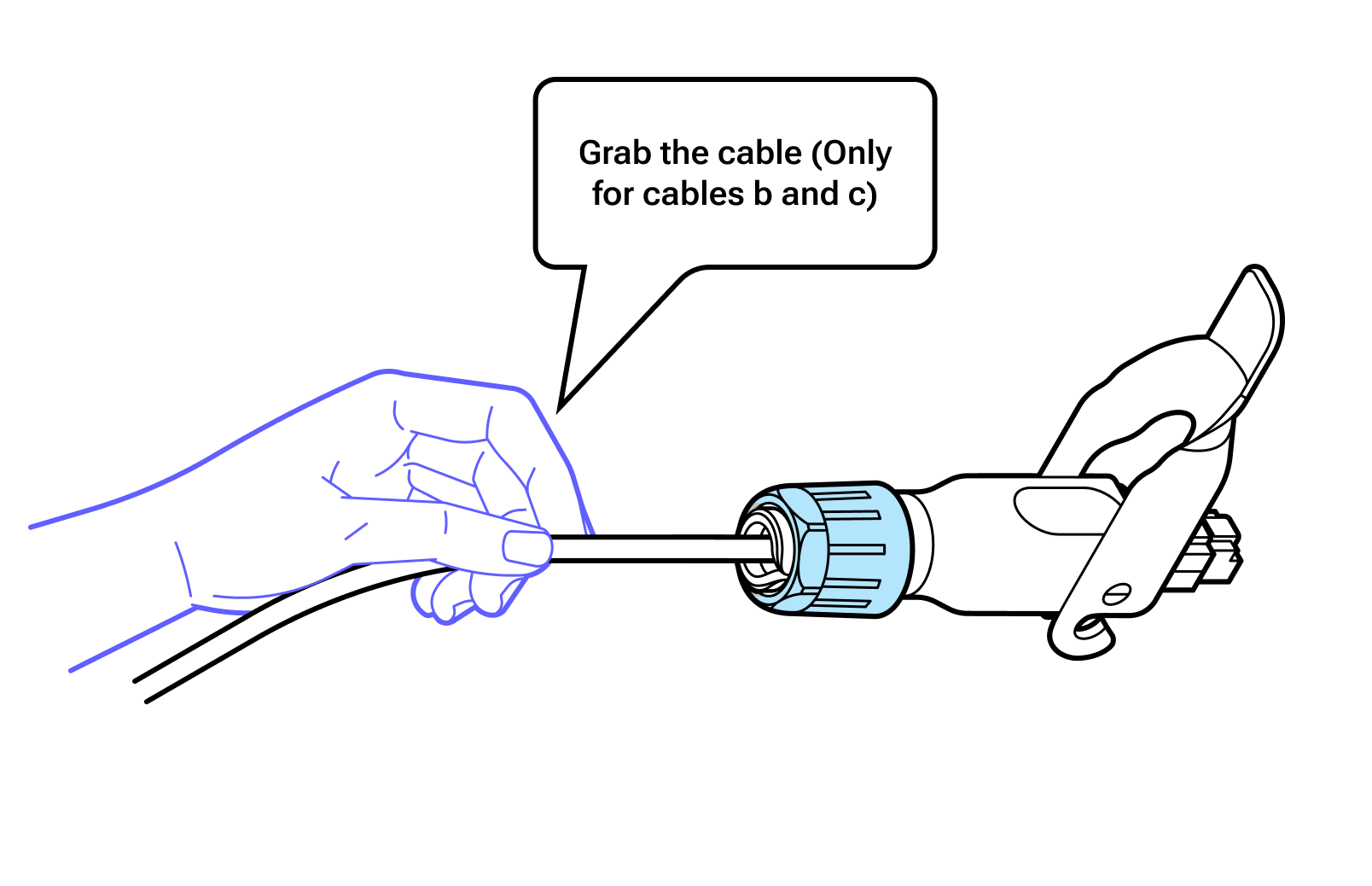 Grab the cable (Only for cables b and c)