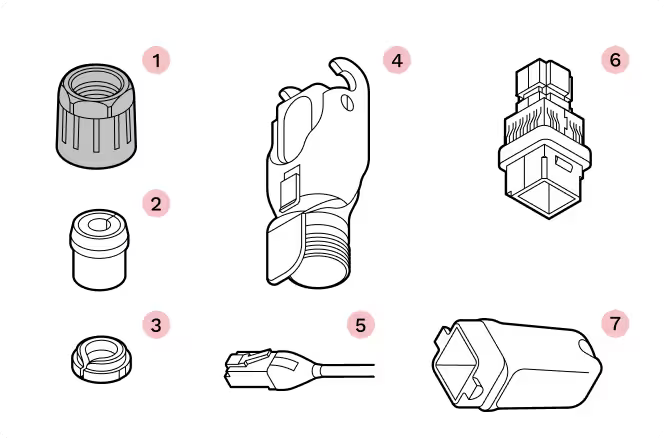 1

2

3

4

5

6

7