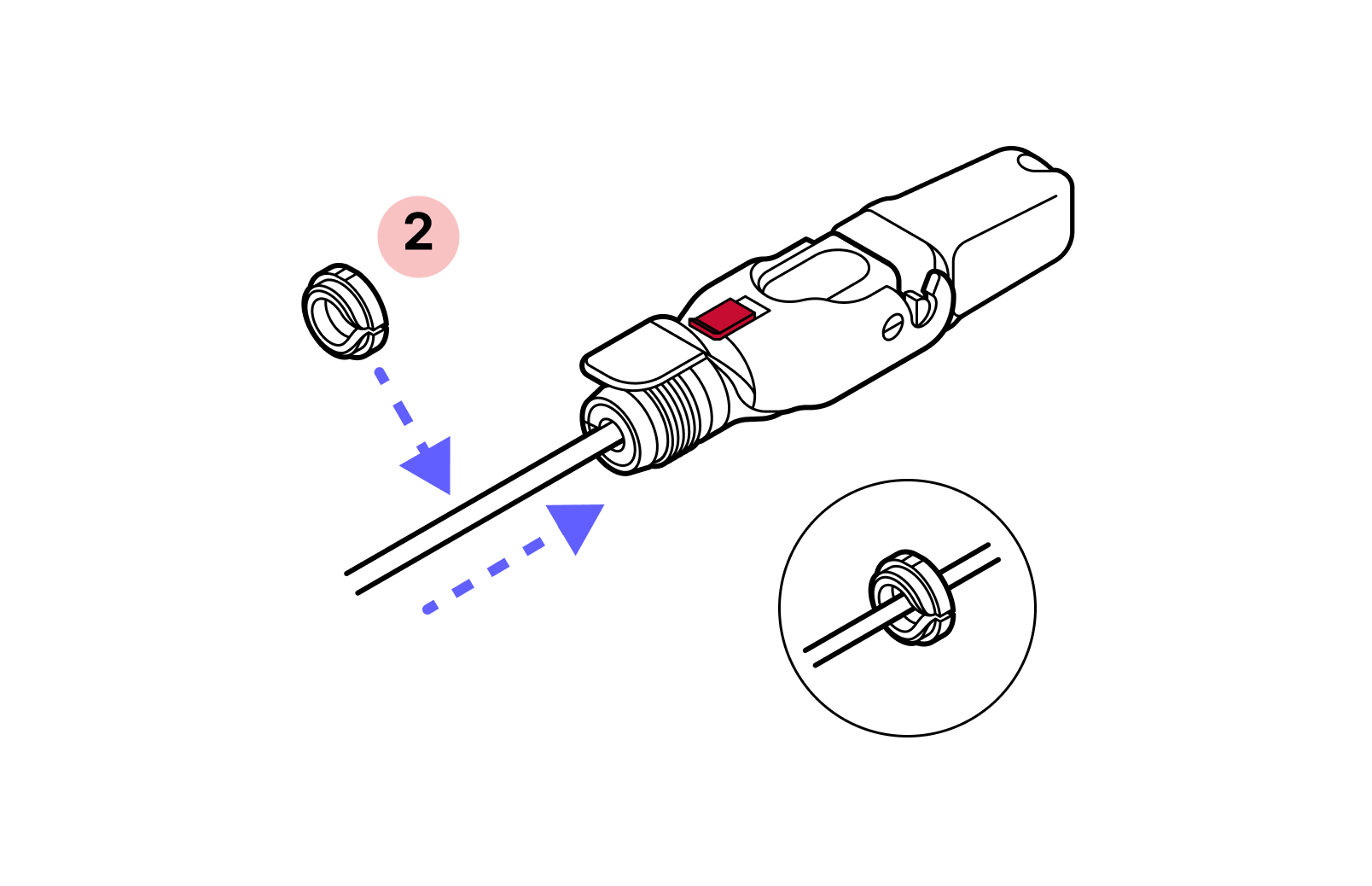 2