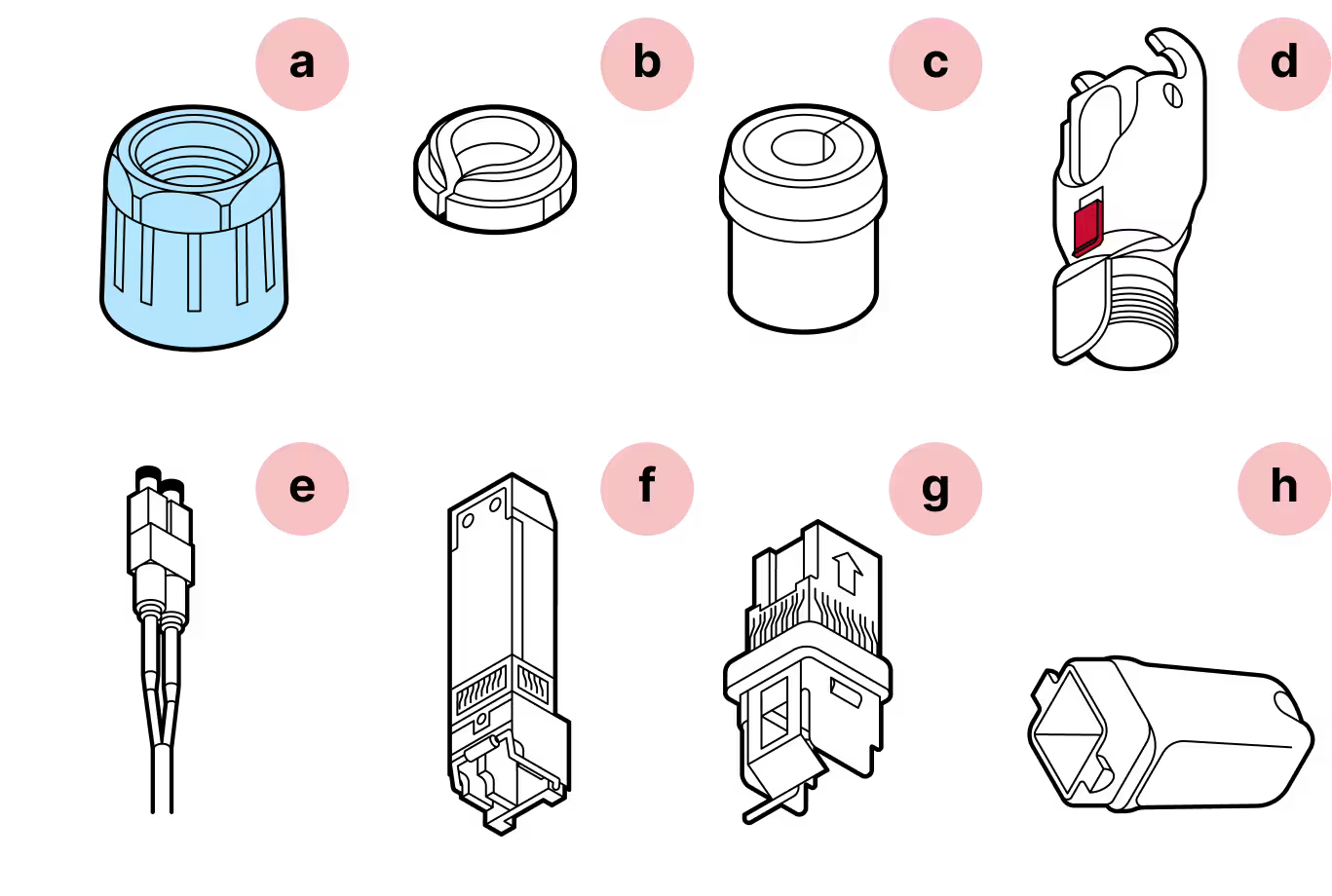 a
b
c
d
e
f
g
h