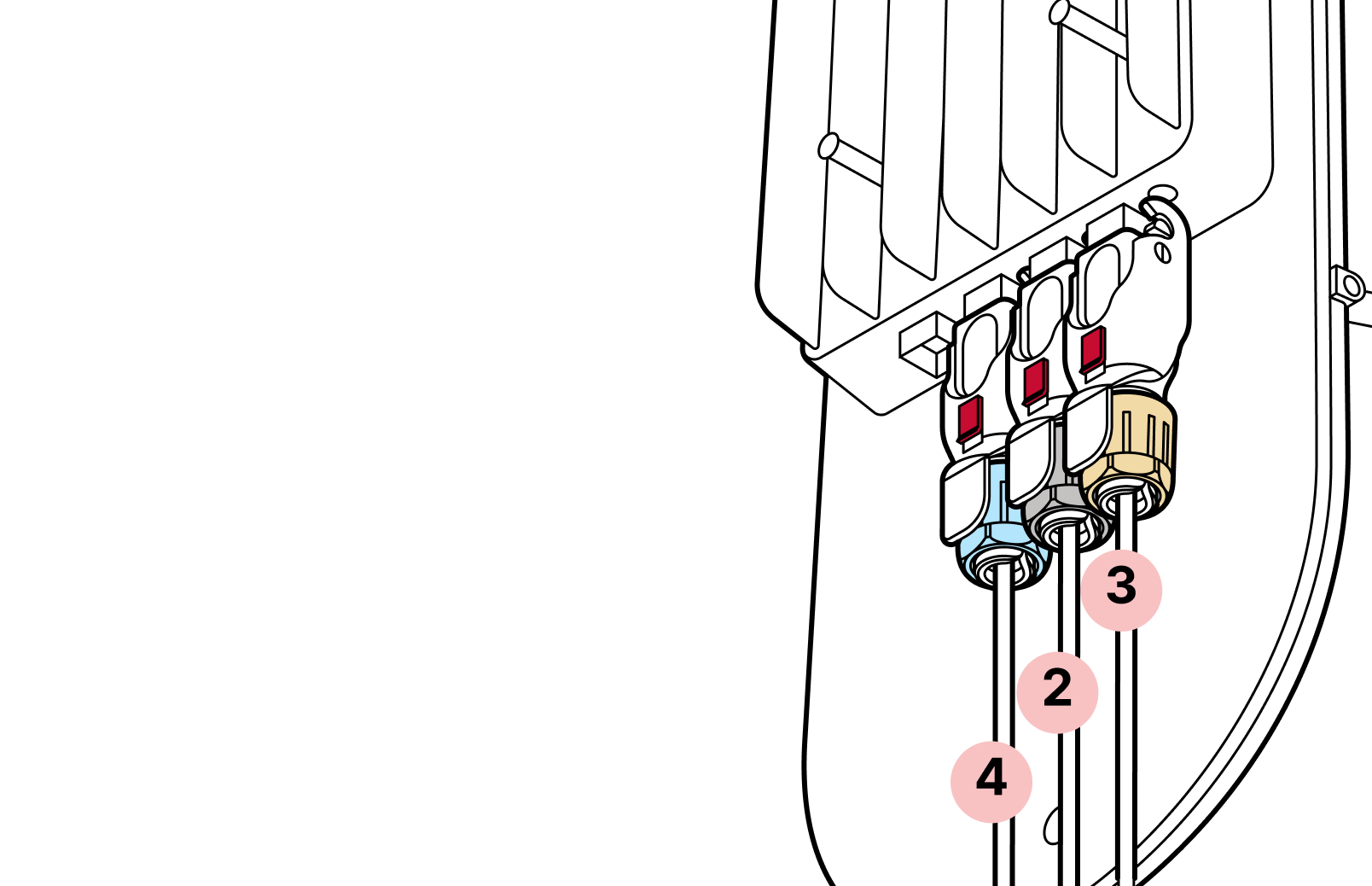 3

2

4