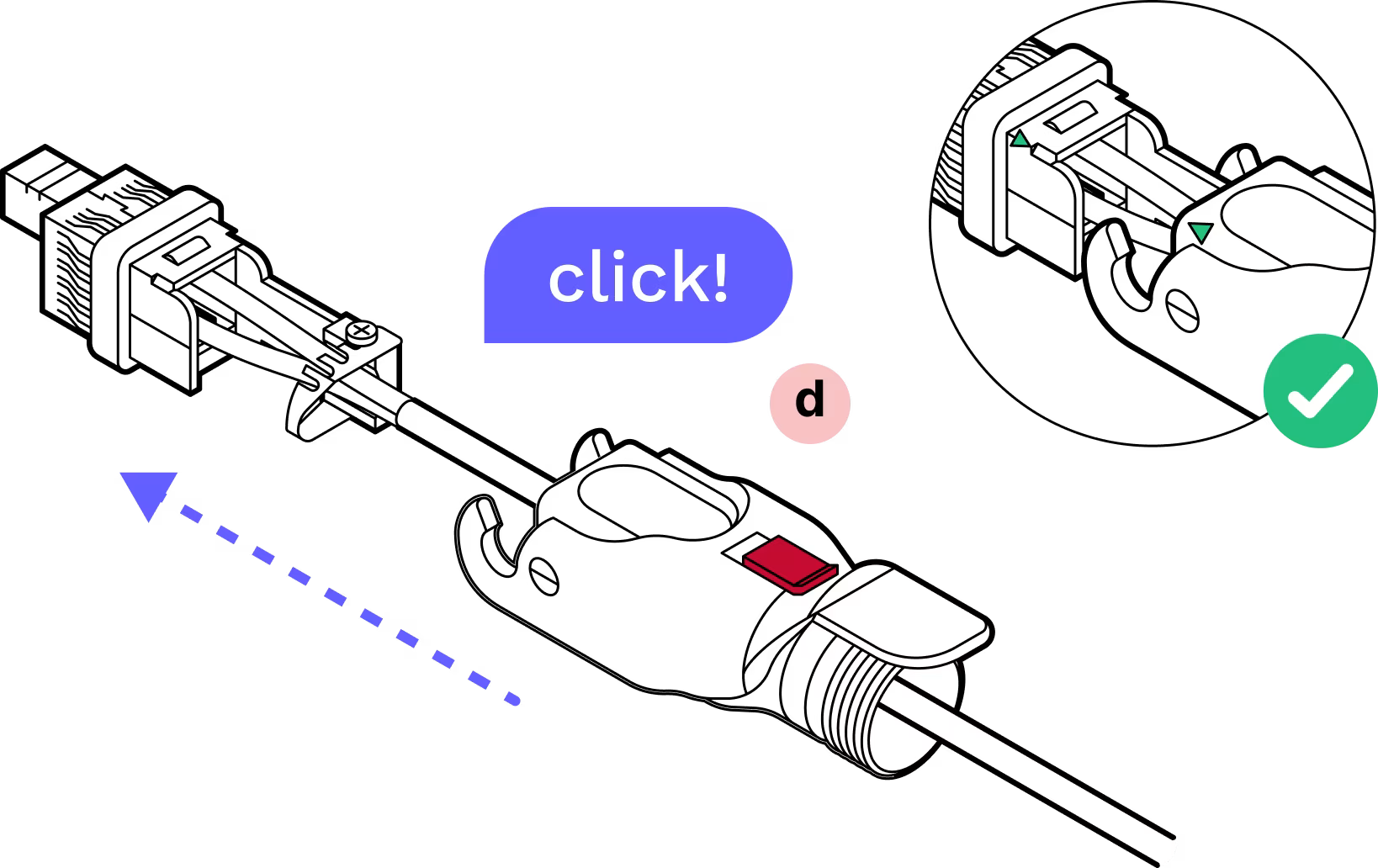 click!

d